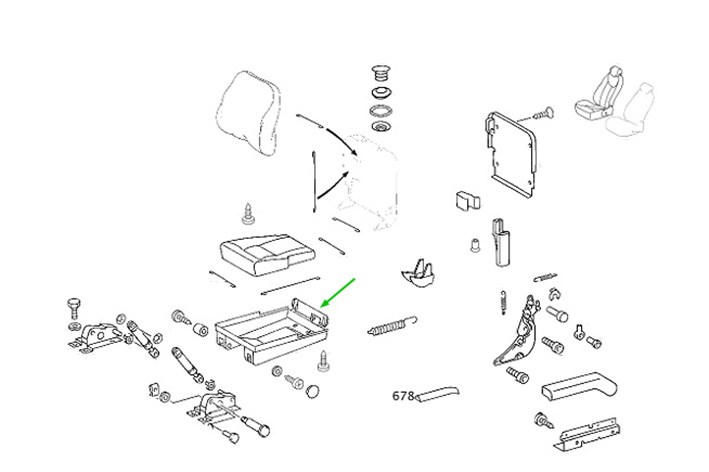 678