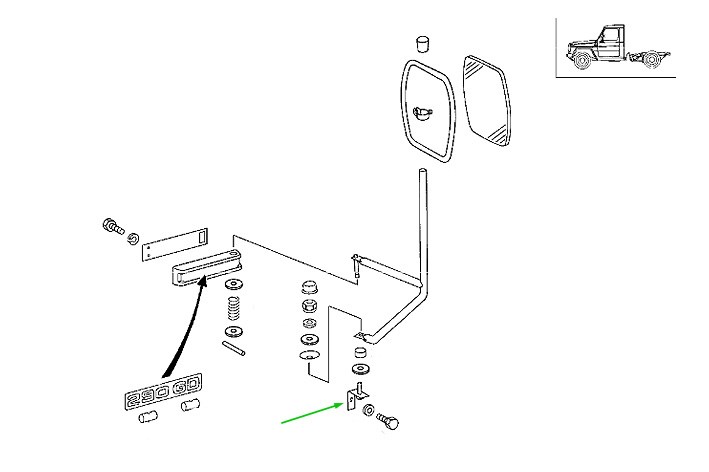 290 GD