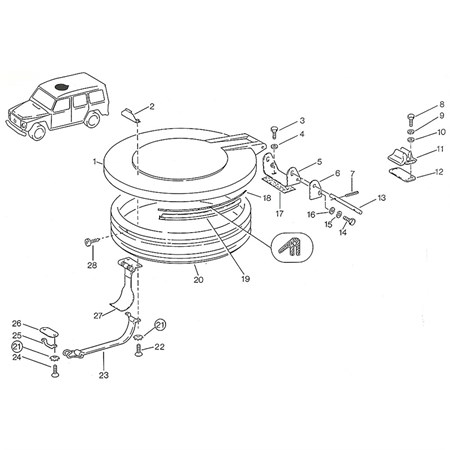 2
3
4
8
9
10
11
12
1
5
6
7
13
18
17
16
15
14
28
20
19
27
26
25
21
24
21
22
23