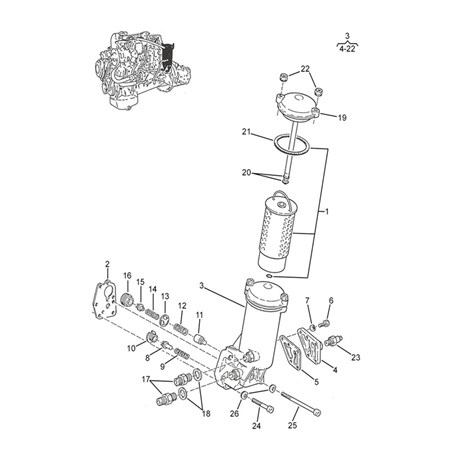 3
4-22

22
19
21
20
1
2
16
15
14
13
12
11
3
7
6
10
8
9
23
4
5
17
18
26
24
25