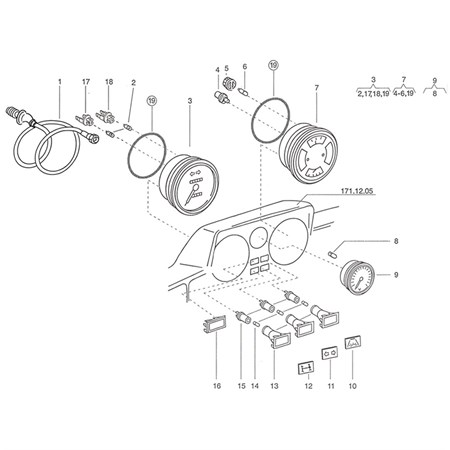 1
17
18
2
19
3
4
5
6
19
7
3
2,17,18,19
7
4-6,19
9
8
171.12.05
8
9
16
15
14
13
12
11
10