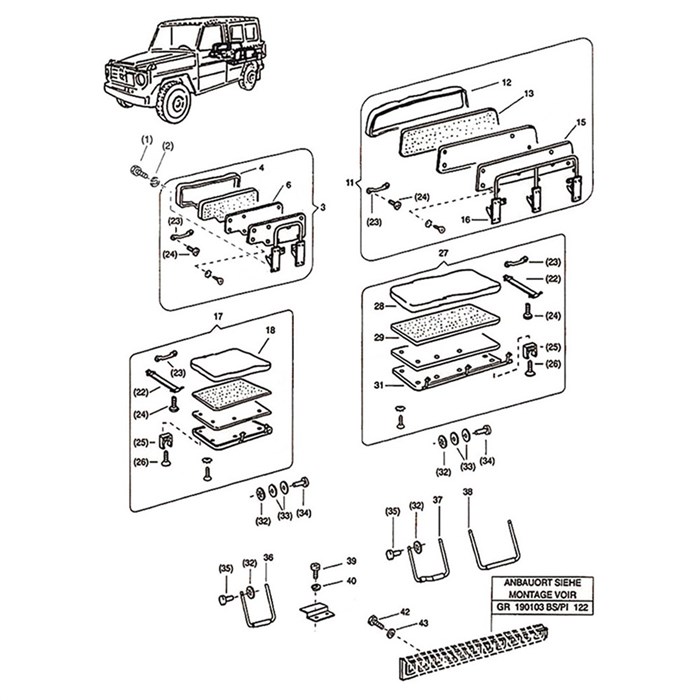 (1)
(2)
4
6
3
(23)
(24)
12
13
15
11
(24)
(23)
16
27
(23)
(22)
28
(24)
29
(25)
(26)
31
17
18
(23)
(22)
(24)
(25)
(26)
(32)
(33)
(34)
(32)
(33)
(34)
(35)
(32)
37
38
(35)
(32)
36
39
40
42
43
ANBAUORT SIEHE
MONTAGE VOIR
GR 190103 BS/PI 122