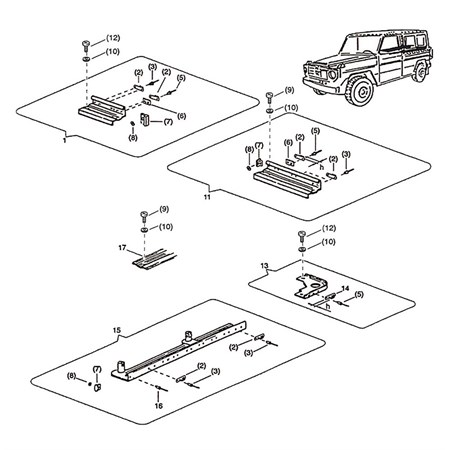 (12)
(10)
(2)
(3)
(2)
(5)
(6)
(7)
(8)
1

(9)
(10)
(8)
(7)
(6)
(2)
(5)
h
(2)
(3)
11

(9)
(10)
17

(12)
(10)
13
14
(5)
h

15
(2)
(3)
(2)
(3)
(8)
(7)
16