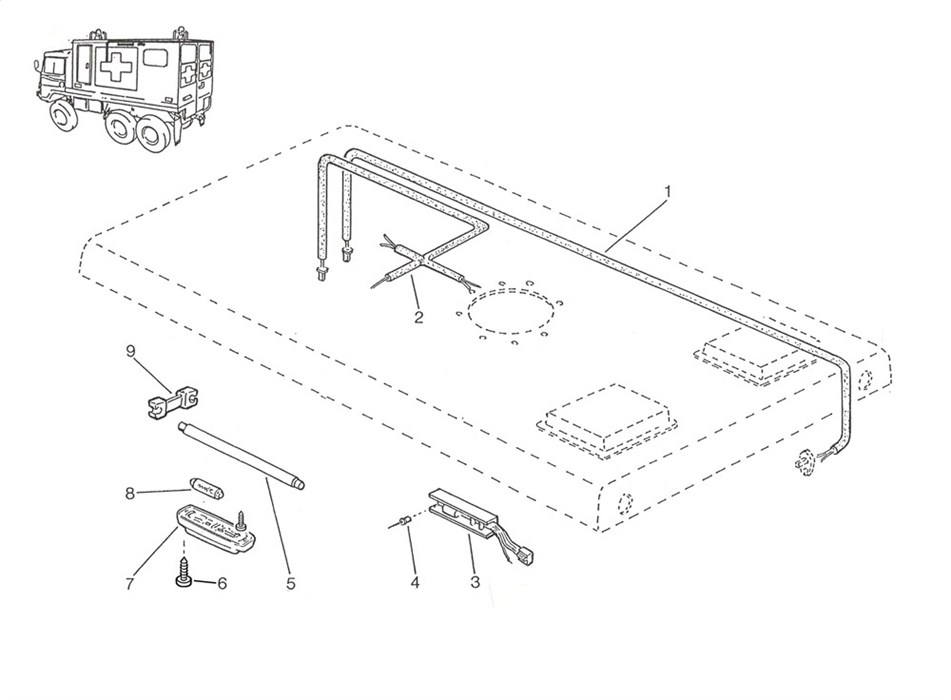 1
2
9
8
7
6
5
4
3