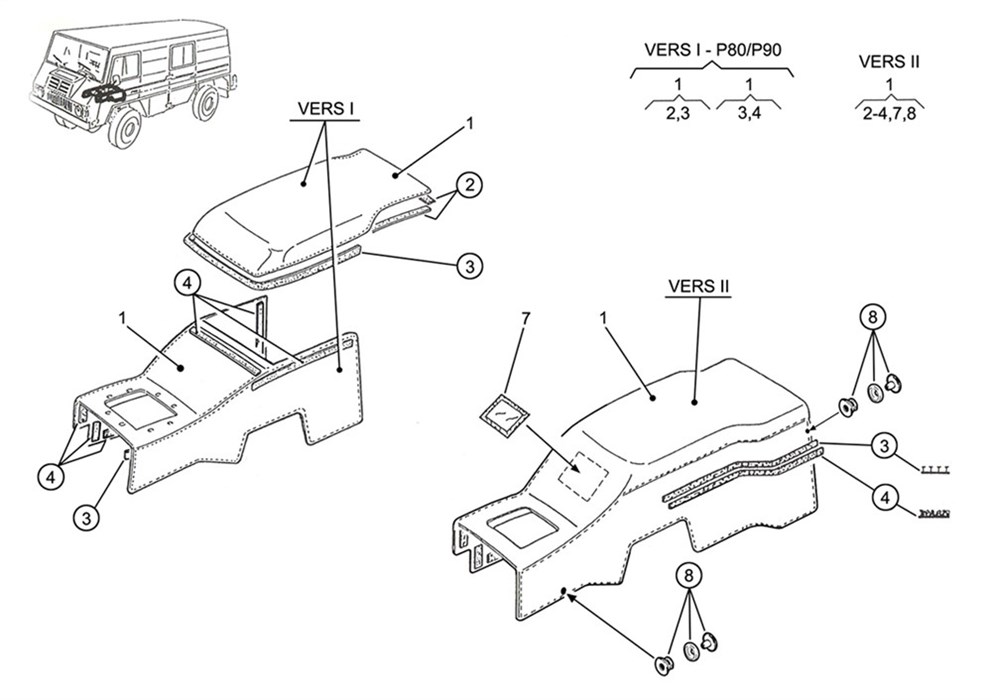 VERS I - P80/P90
1
2,3
1
3,4

VERS II
1
2-4,7,8

VERS I
1
2
3
4
1
4
3

VERS II
7
1
8
3
4
8