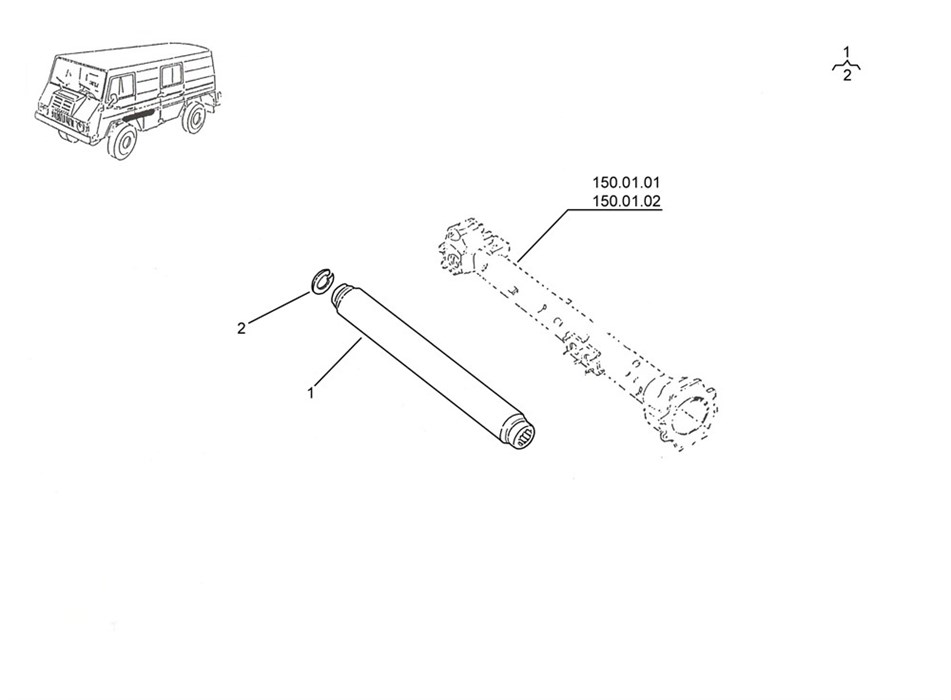 1
2

150.01.01
150.01.02

2

1