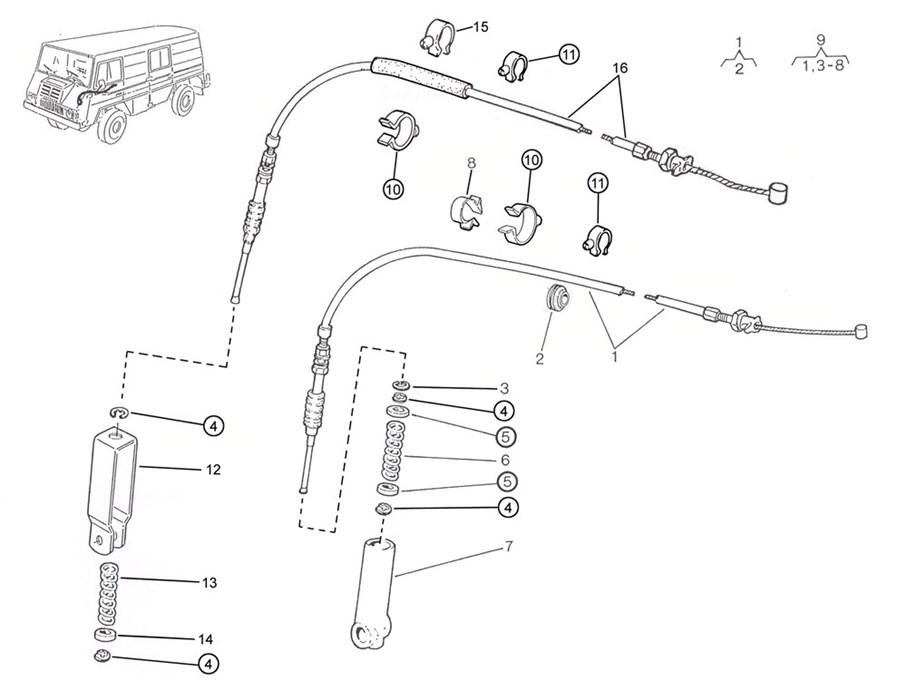 15
11
16
1
2
9
1,3-8
10
8
10
11
2
1
3
4
5
6
5
4
7
4
12
13
14
4