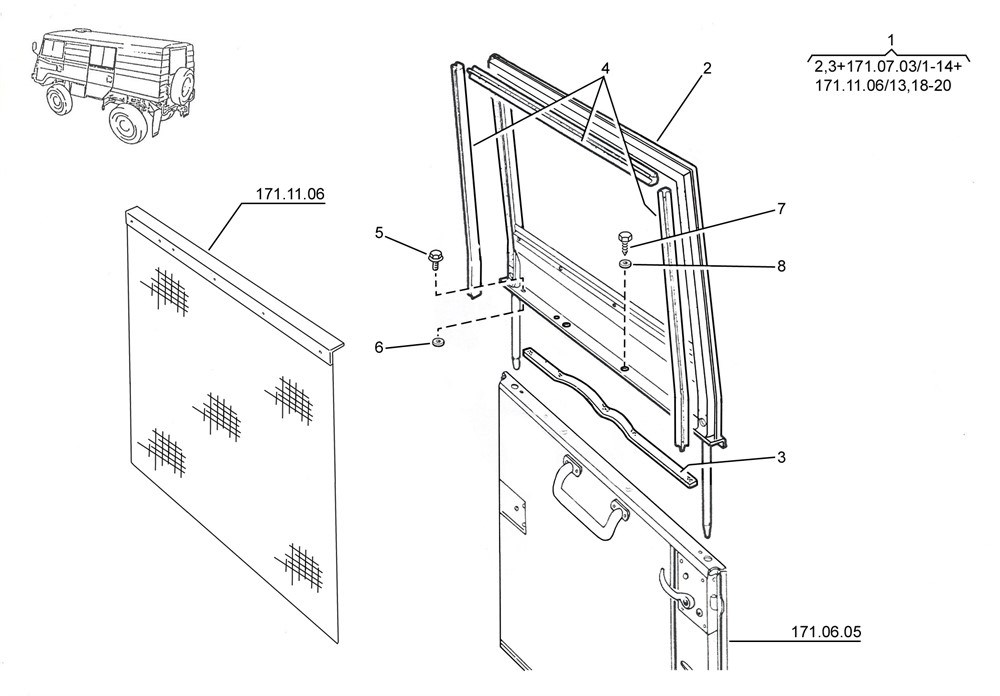 1
2,3+171.07.03/1-14+
171.11.06/13,18-20

4
2
171.11.06
7
5
8
6
3
171.06.05