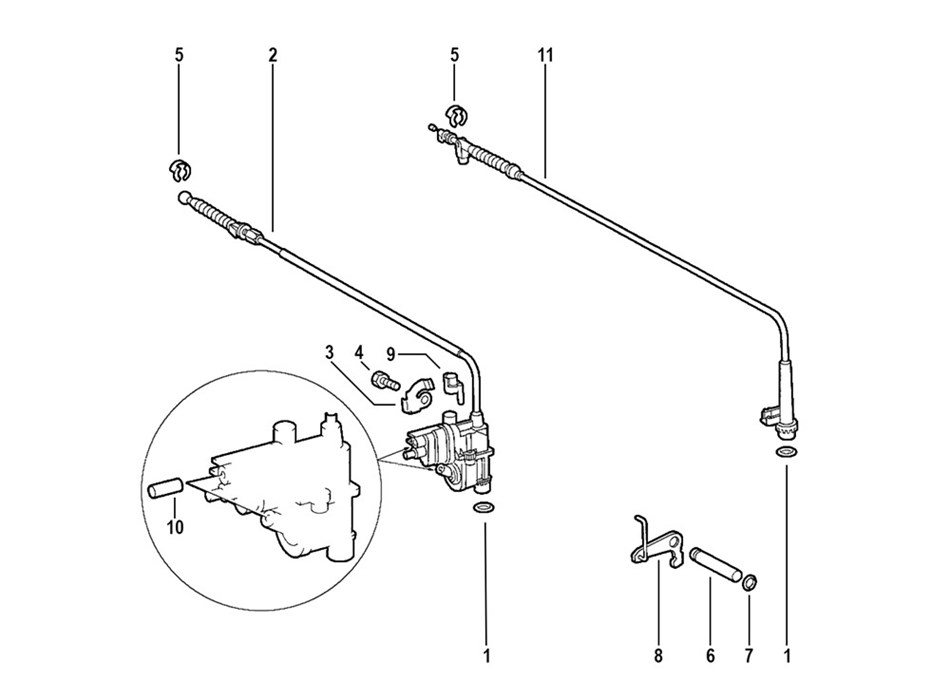 5
2
5
11
3
4
9
10
1
8
6
7
1