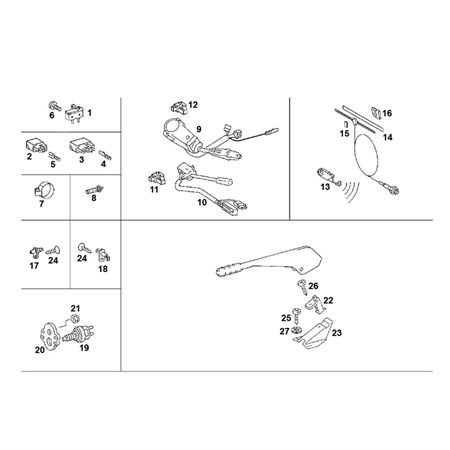 6 1
2 5 3 4
7
8
12
9
11
10
16
15 14
13
17 24
24 18
21
20 19
26
22
25
27 23