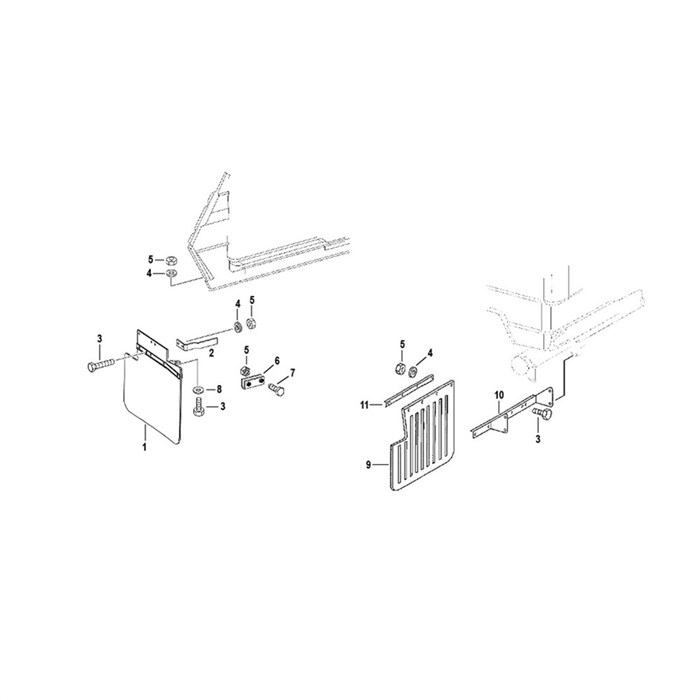 5
4
4
5
3
2
5
6
7
8
3
1
5
4
11
10
3
9