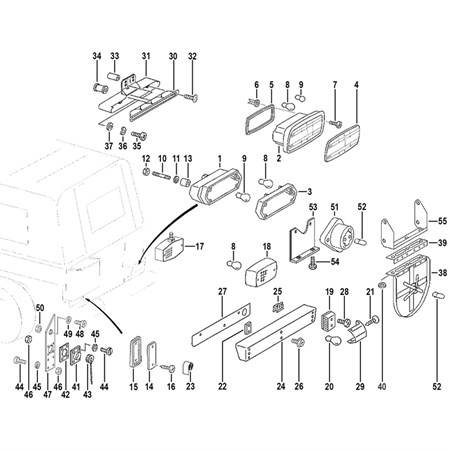 34 33 31 30 32

6 5 8 9 7 4

37 36 35

2

12 10 11 13 1 9 8

3

53 51 52

55

17

8 18

54

39

38

27 25 19 28 21

50

49 48 45

44 46 45 47 46 42 41 43 44

15 14 16 23 22 24 26 20 29 40 52