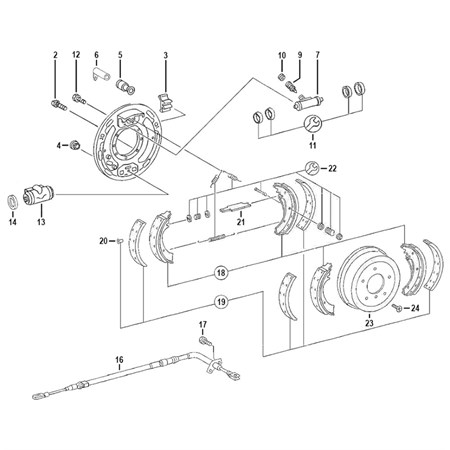 2
12
6
5
3
10
9
7
4
11
22
14
13
21
20
18
19
24
23
17
16