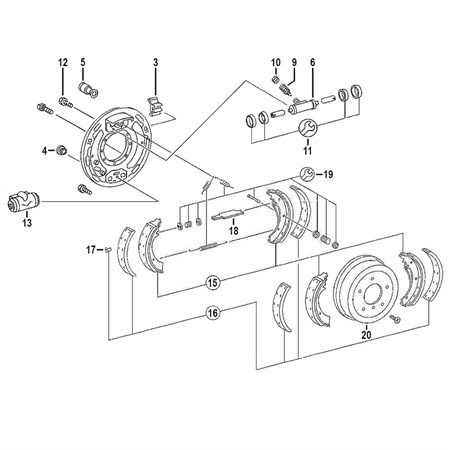 12
5
3
10
9
6
4
11
19
13
18
17
15
16
20