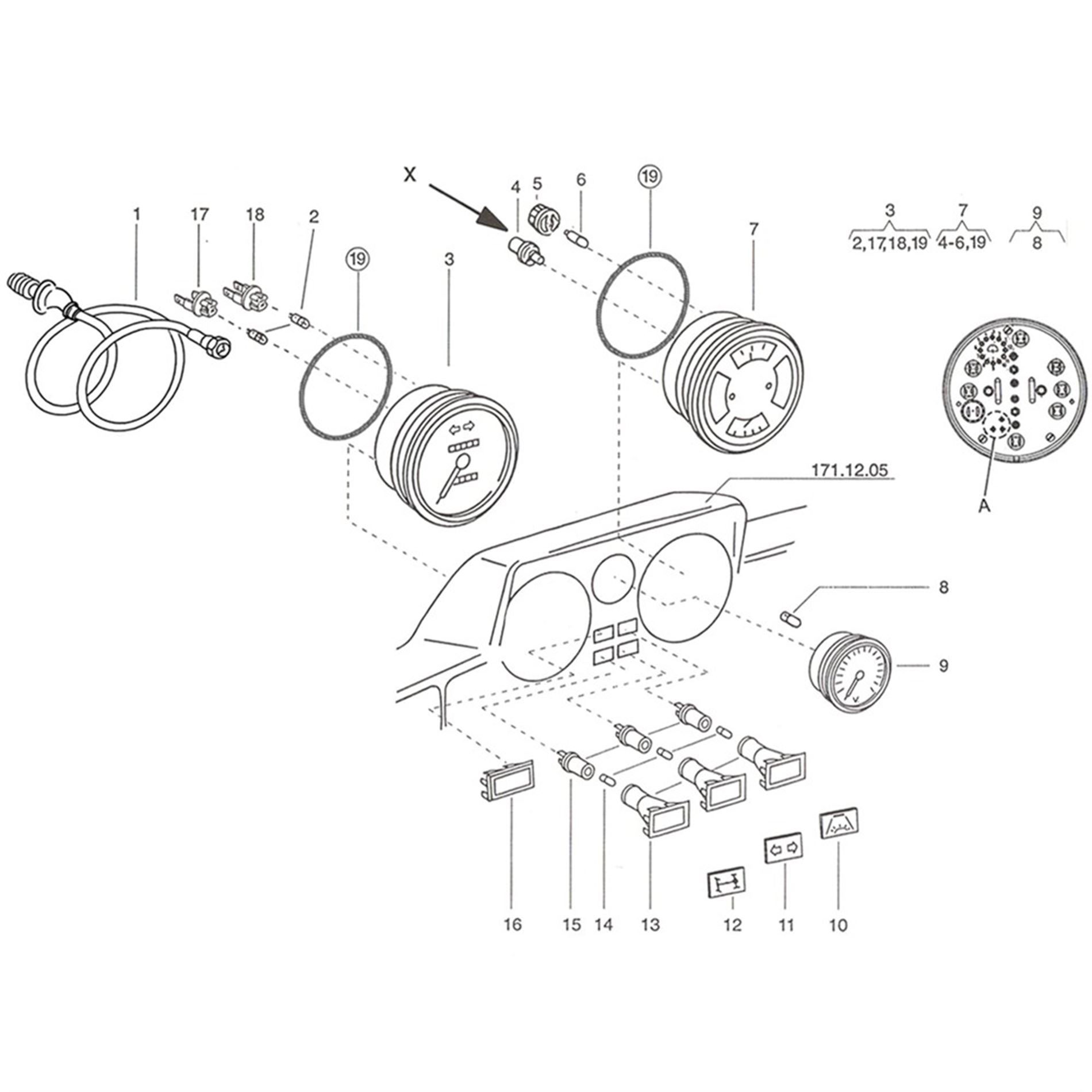 X
4
5
6
19
3
2,17,18,19
7
4-6,19
9
8
1
17
18
2
19
3
7
171.12.05
A
8
9
16
15
14
13
12
11
10