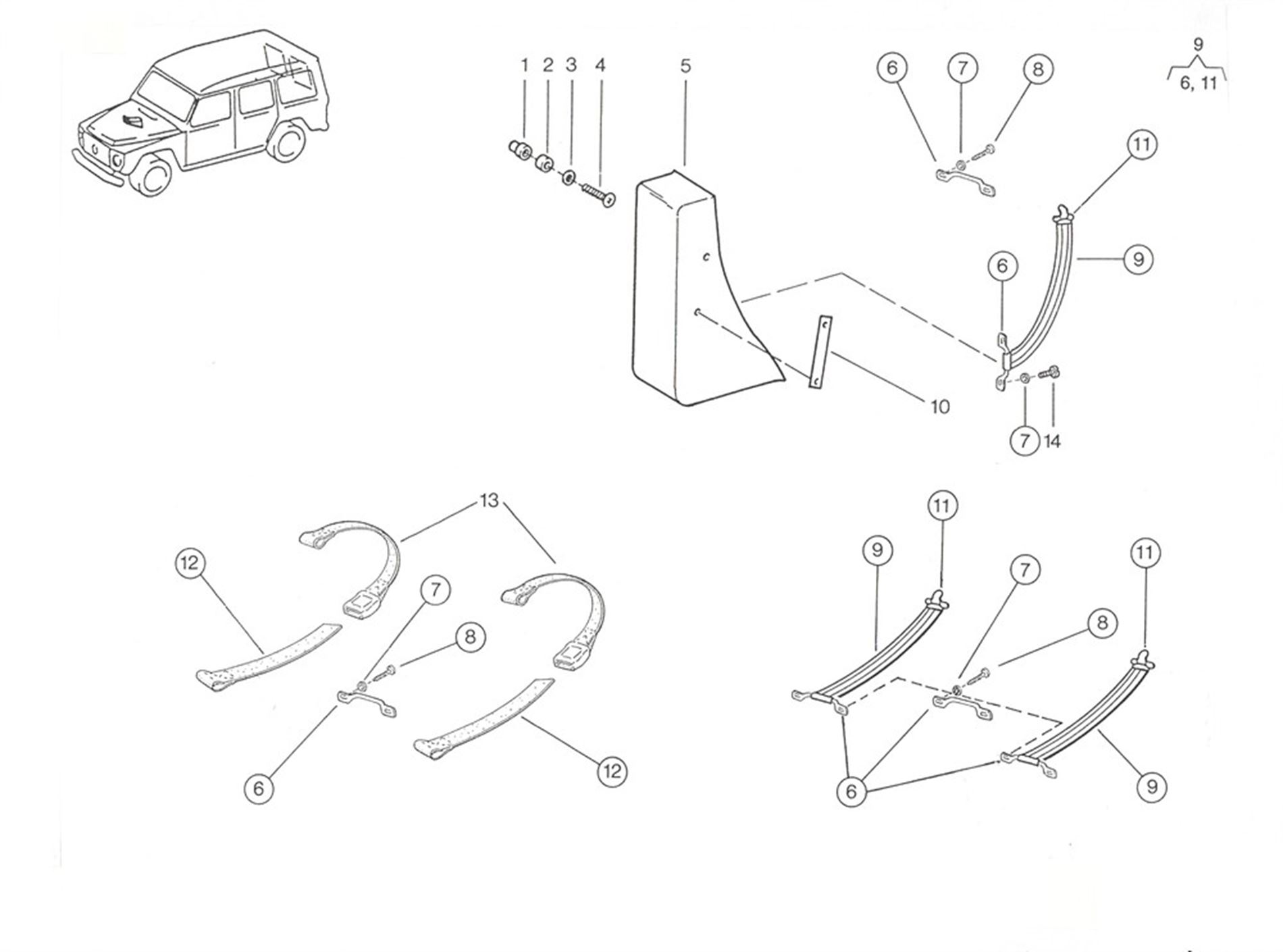 1 2 3 4

5

6 7 8

9
6, 11

11

9

6

10

7 14

13

12

7

8

6

12

11

9

7

11

8

6

9