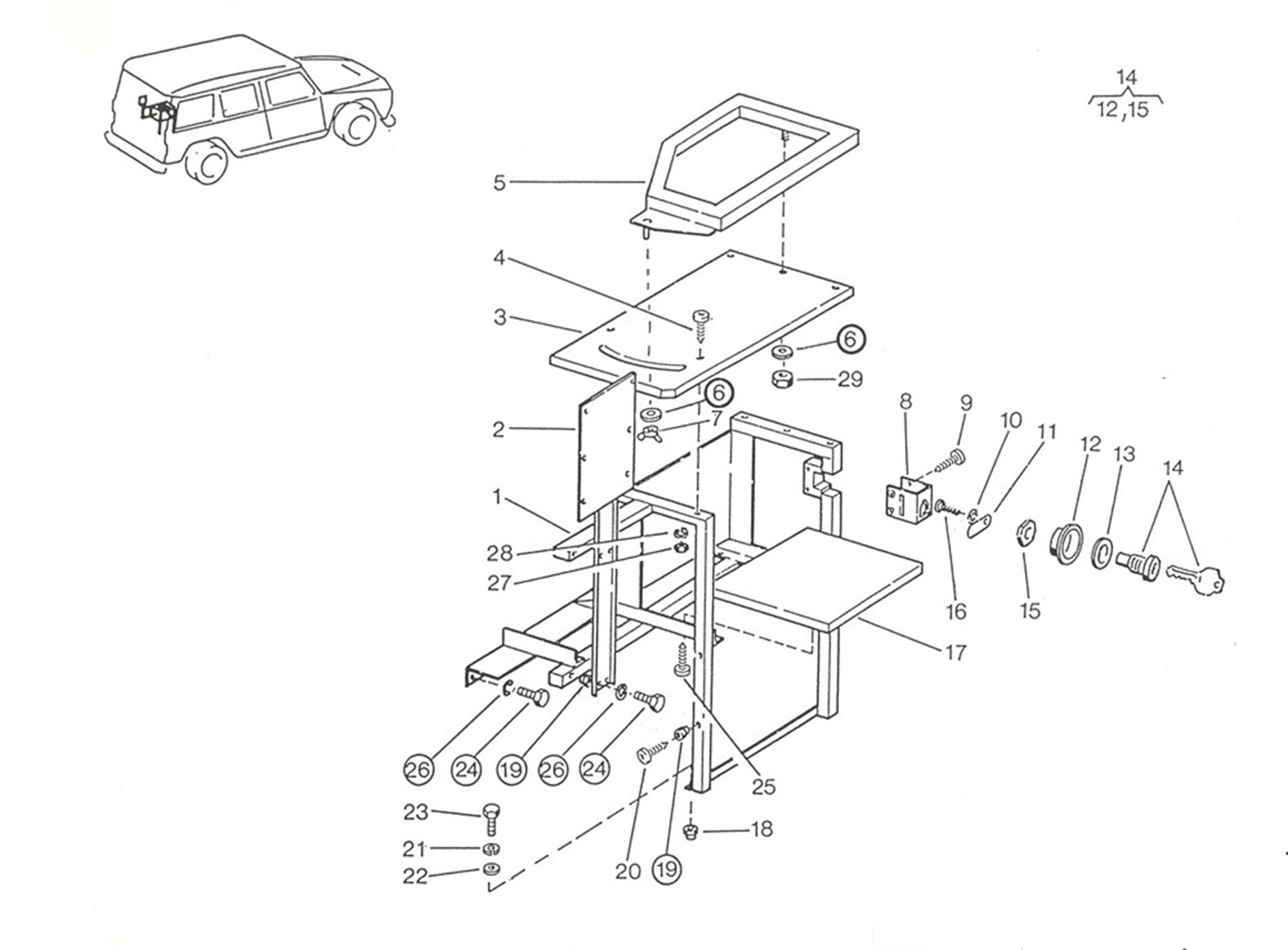 14
12,15

5
4
3
6
29
6
7
2
8
9
10
11
12
13
14
1
28
27
16
15
17
26
24
19
26
24
25
23
21
22
20
19
18