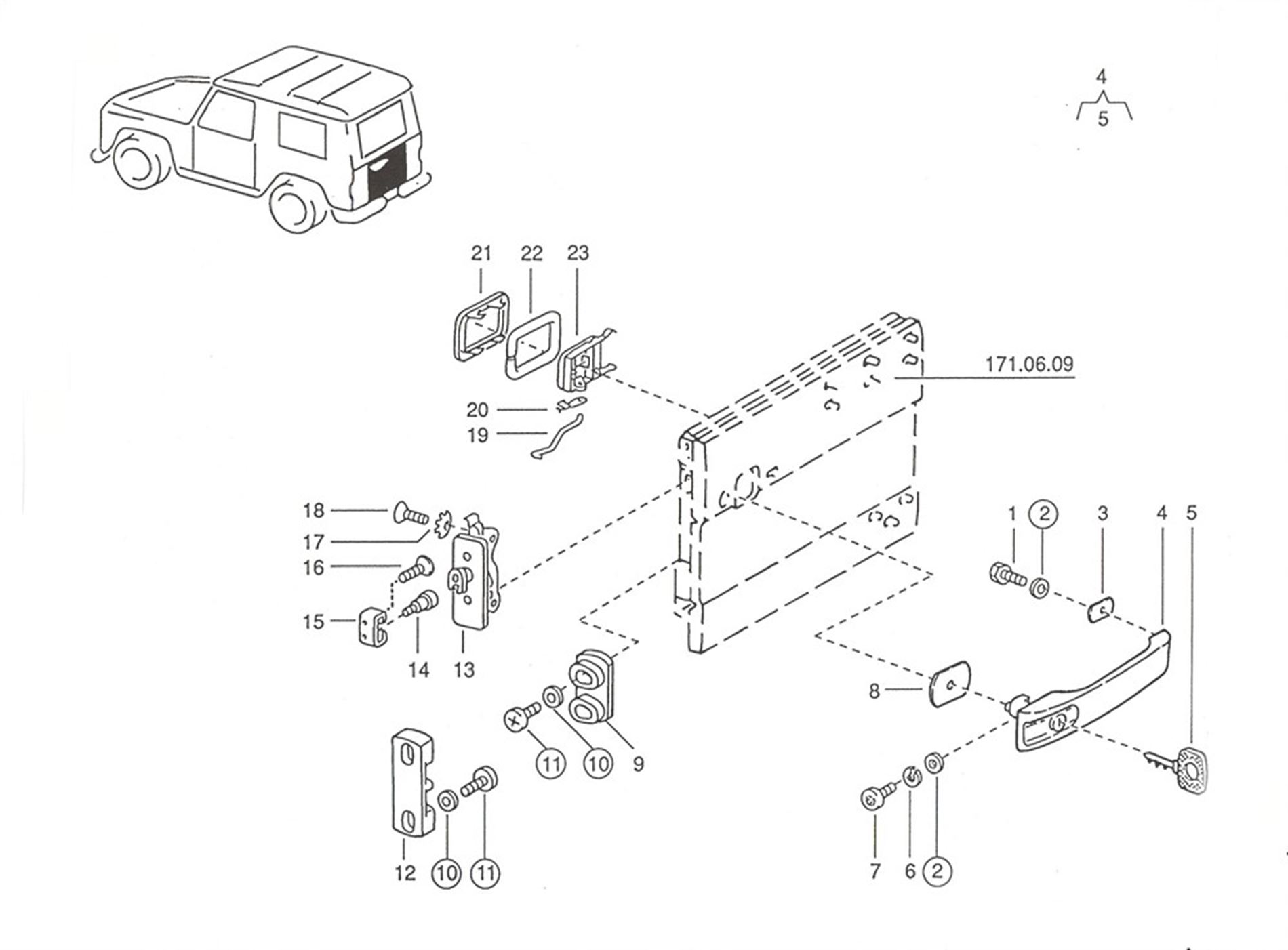 4
5

21 22 23

171.06.09

20
19

18
17
16
15
14 13

1 2 3 4 5

8

11 10 9

12 10 11

7 6 2