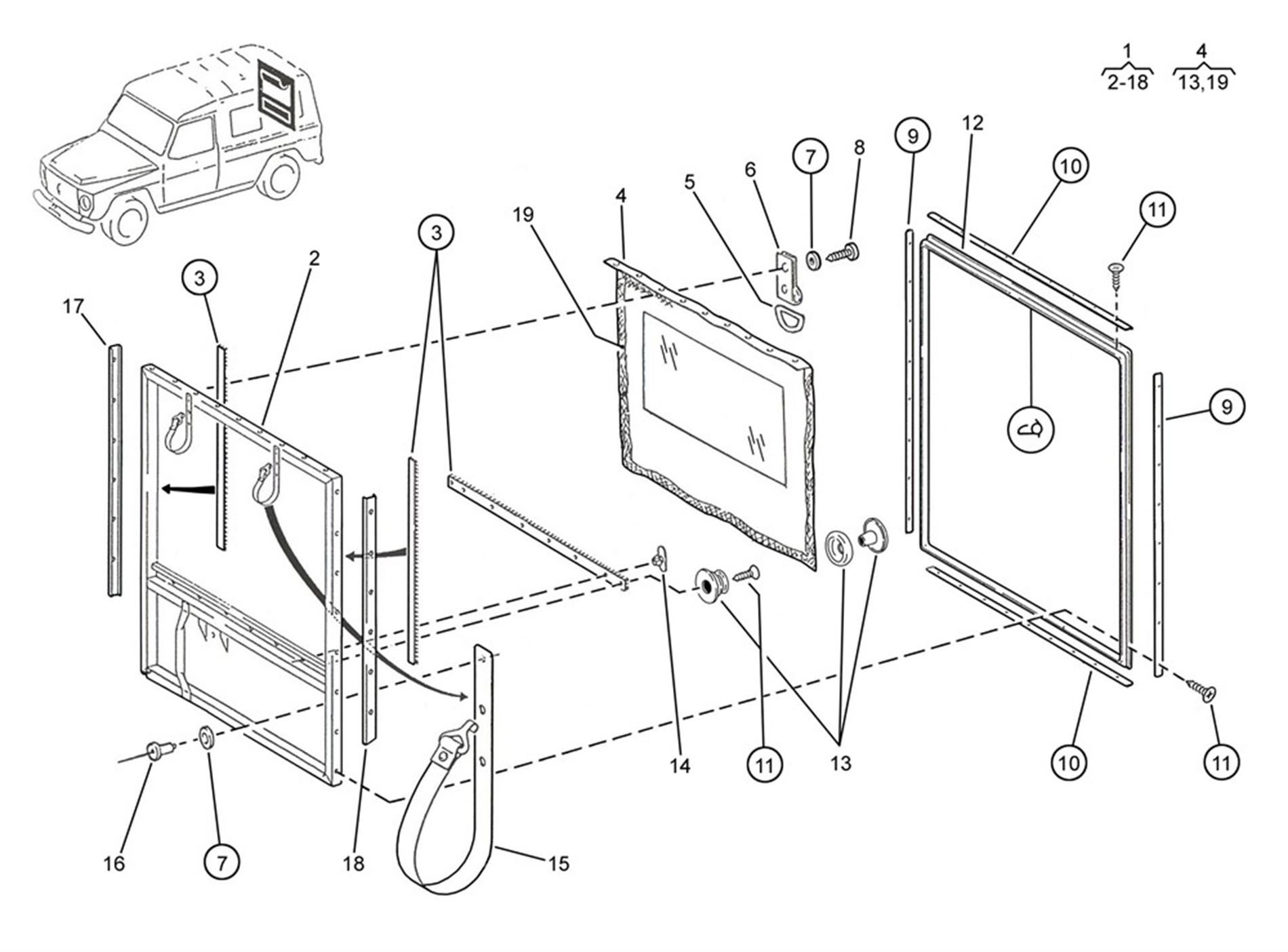 1
2-18
4
13,19

9
12
10
11
7
8
6
5
4
19
3
3
2
17
9
14
11
13
10
11
16
7
18
15