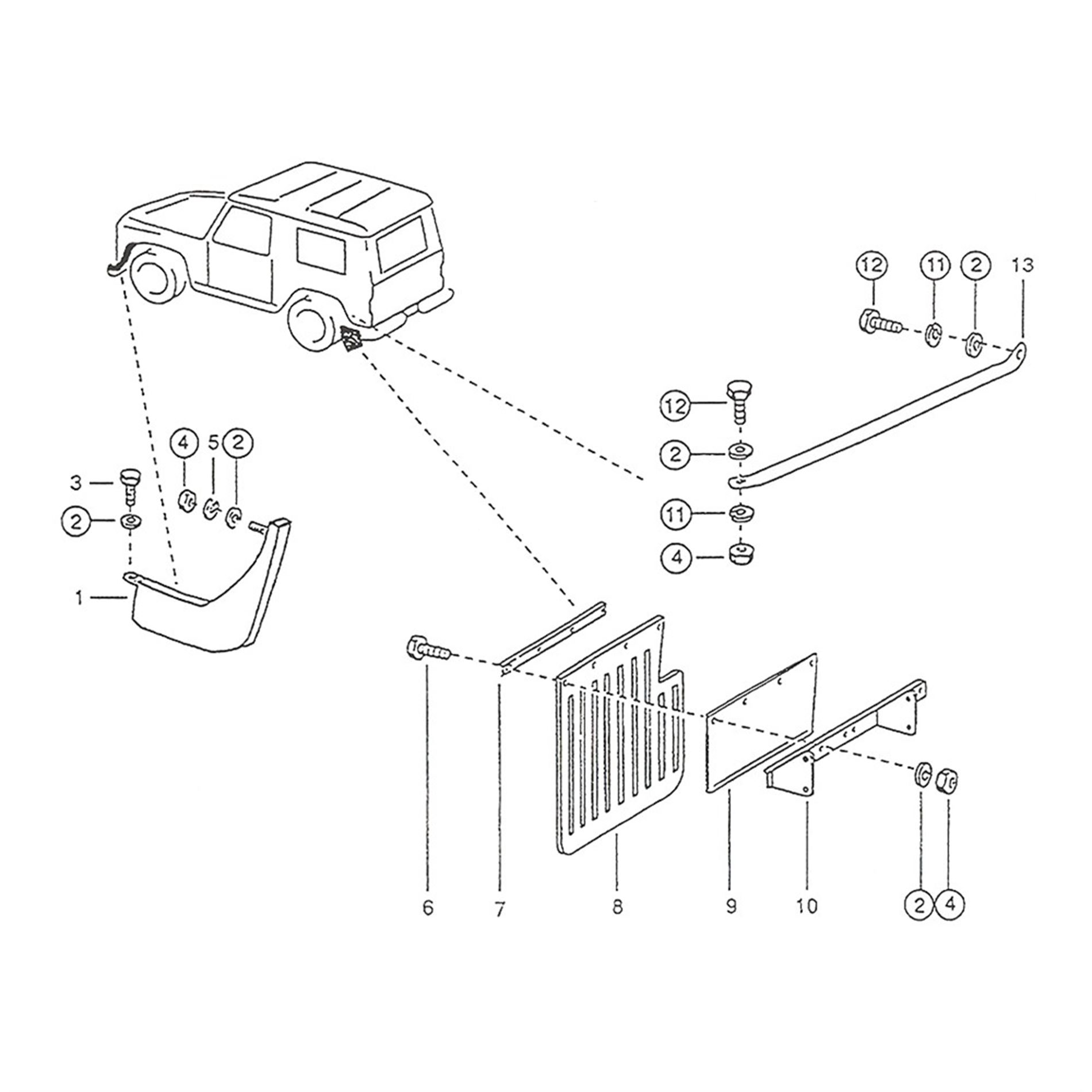 12
11
2
13
12
2
11
4
4
5
2
3
2
1
6
7
8
9
10
2
4