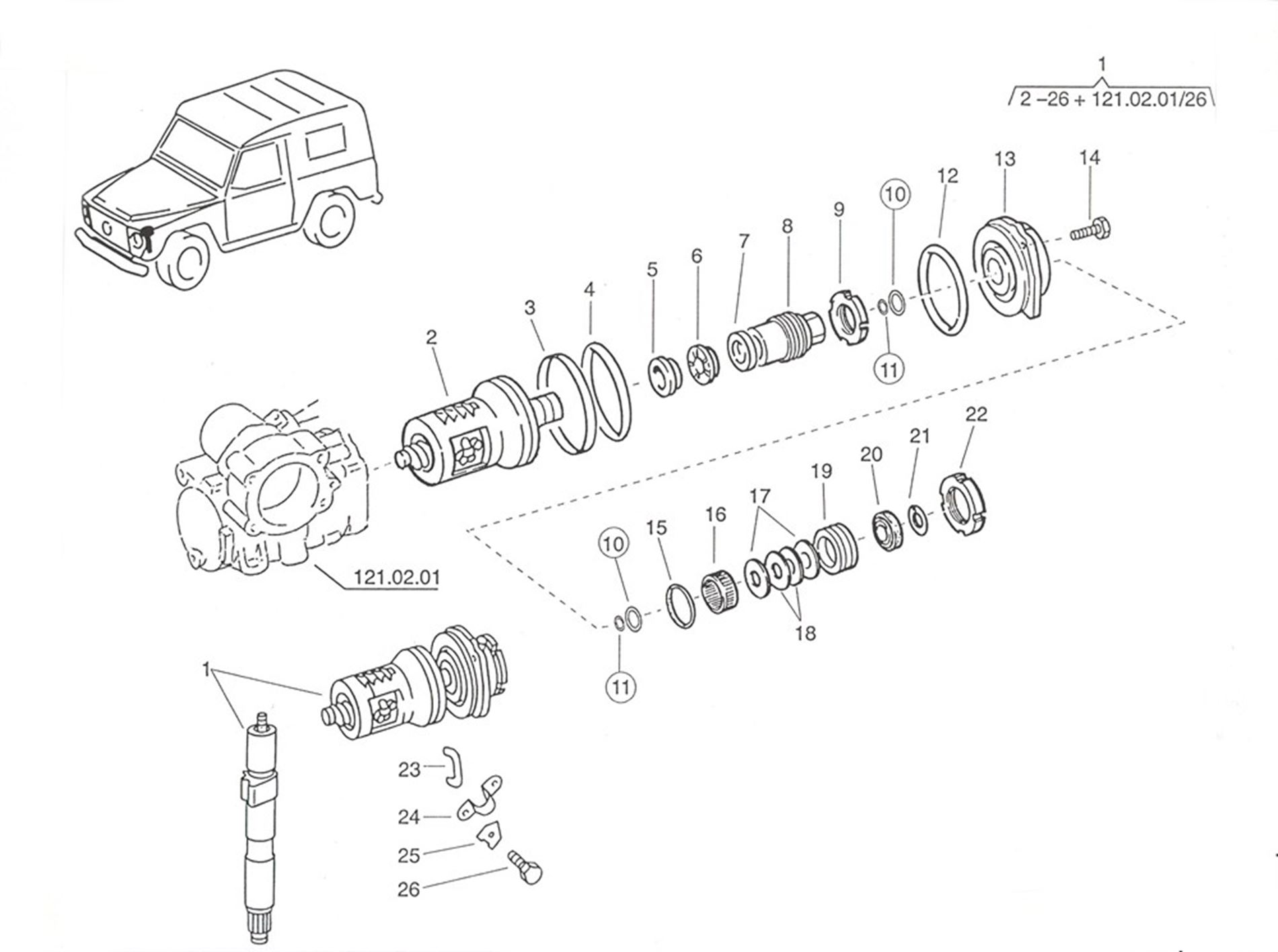 1
2 –26 + 121.02.01/26

13
14
12
10
9
8
7
6
5
4
3
2
11

22
21
20
19
17
16
15
10
18
11

121.02.01

1

23
24
25
26