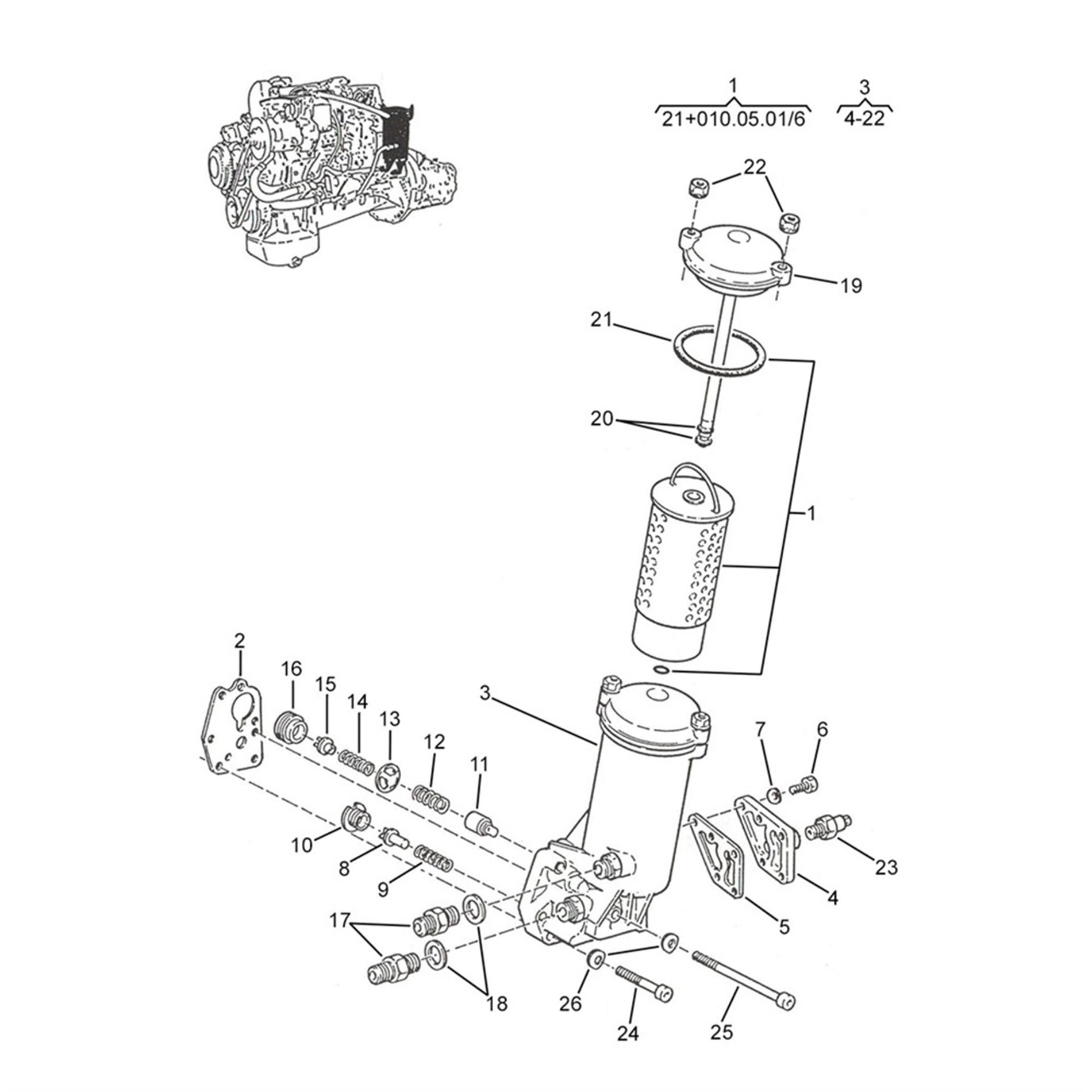 1
21+010.05.01/6

3
4-22

22
19
21
20
1
2
16
15
14
13
12
11
3
7
6
10
8
9
23
4
5
17
18
26
24
25