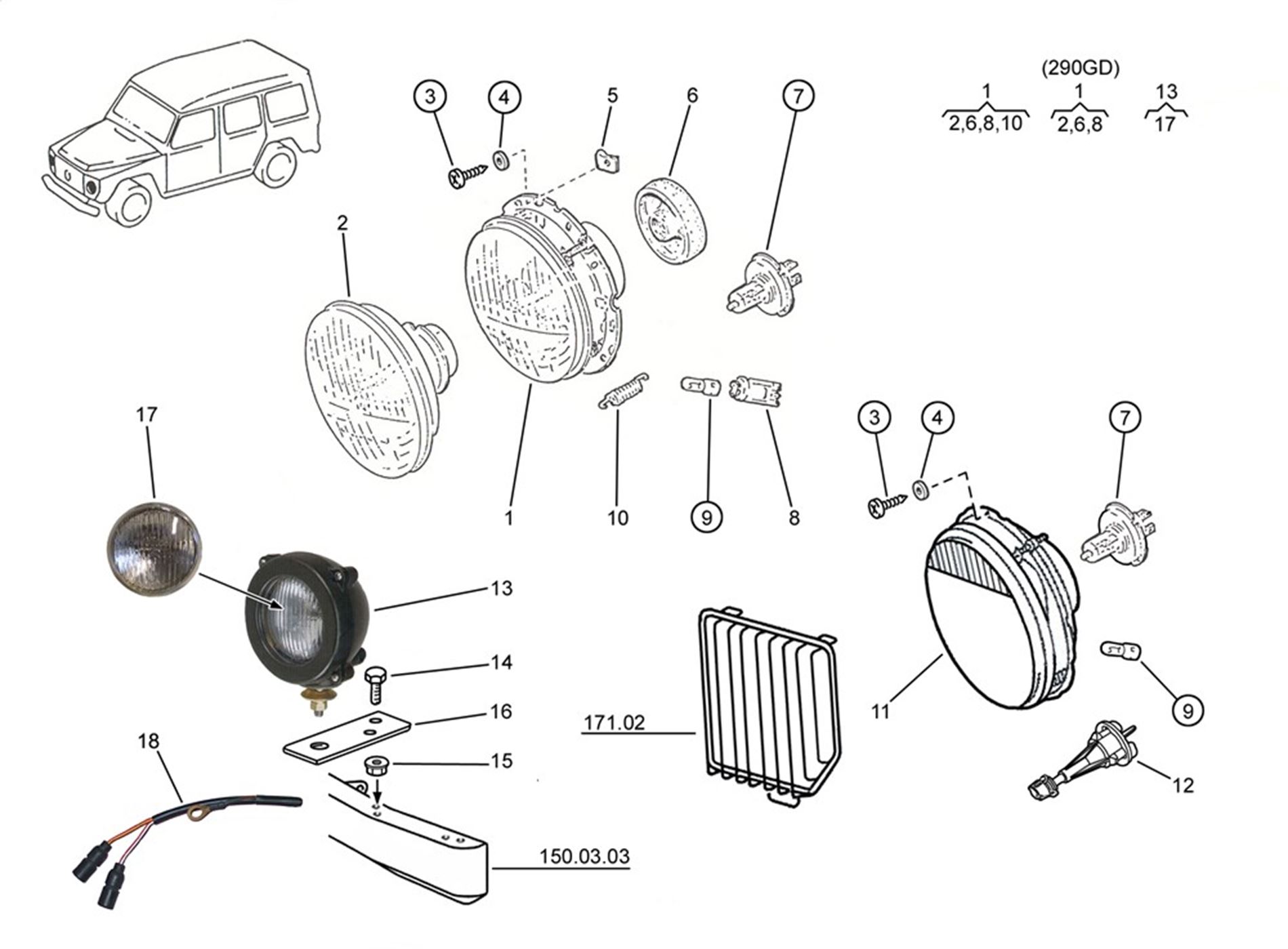 (290GD)

1
2,6,8,10

1
2,6,8

13
17

3
4
5
6
7
2
1
10
9
8
17
13
14
16
15
18
150.03.03
171.02
3
4
7
11
9
12