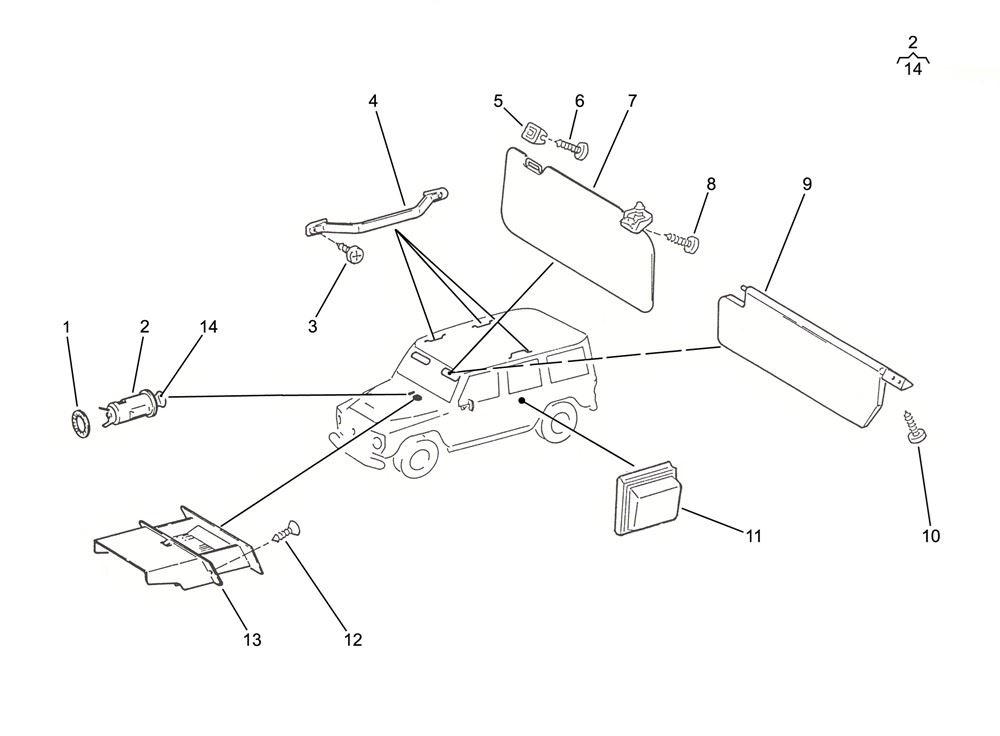 2
14

4
5
6
7
8
9
3
1
2
14
11
10
13
12