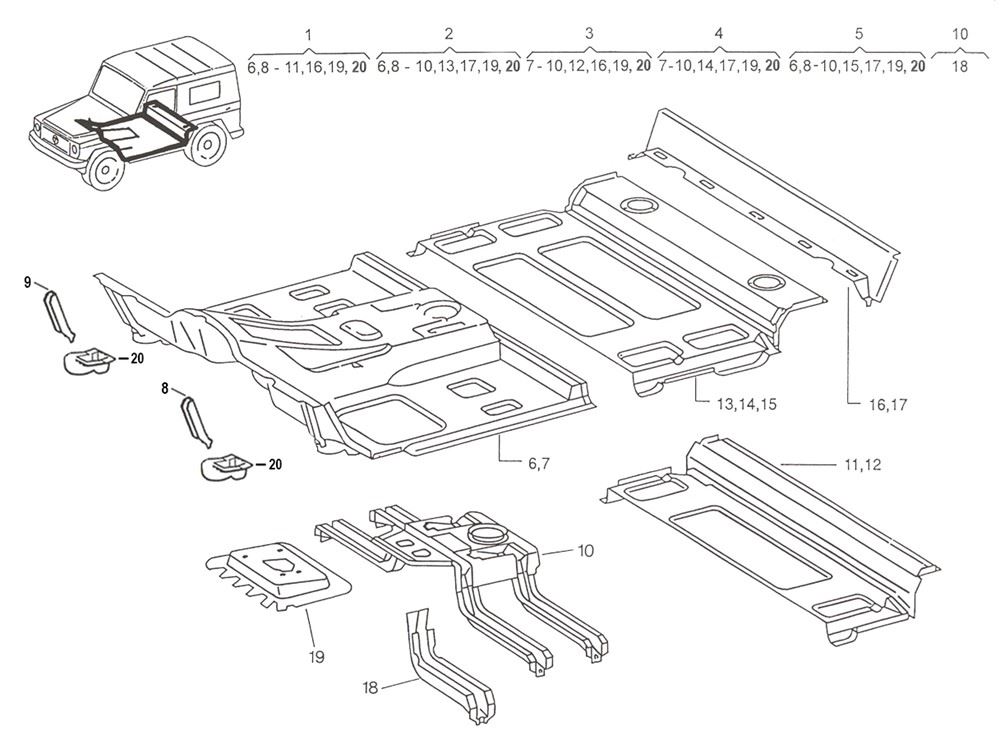 1
6,8 - 11,16,19, 20

2
6,8 - 10,13,17,19, 20

3
7 - 10,12,16,19, 20

4
7-10,14,17,19, 20

5
6,8-10,15,17,19, 20

10
18

9
20
8
20

13,14,15
16,17
6,7
11,12
10
19
18