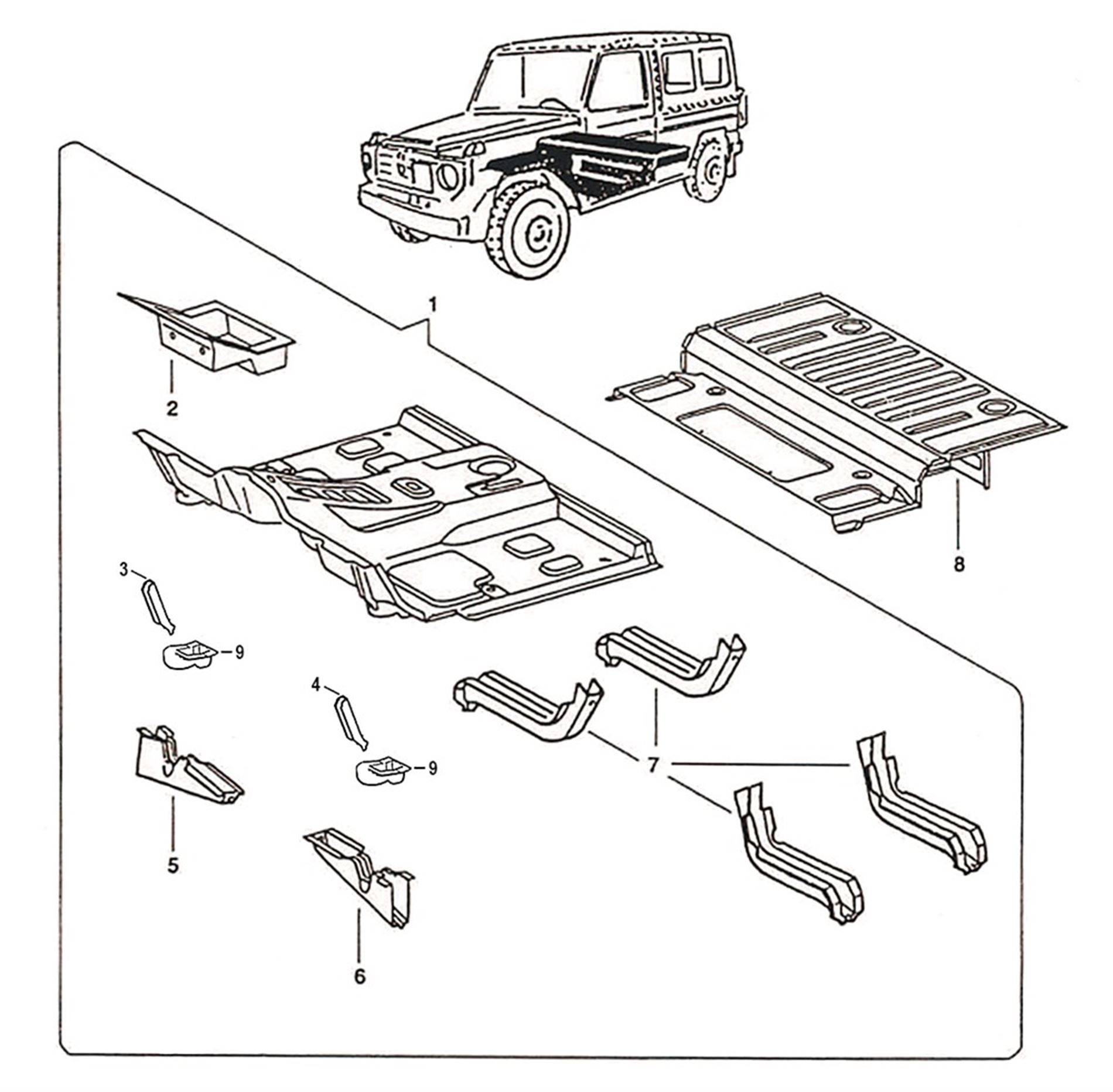 1
2
8
3
9
4
9
7
5
6