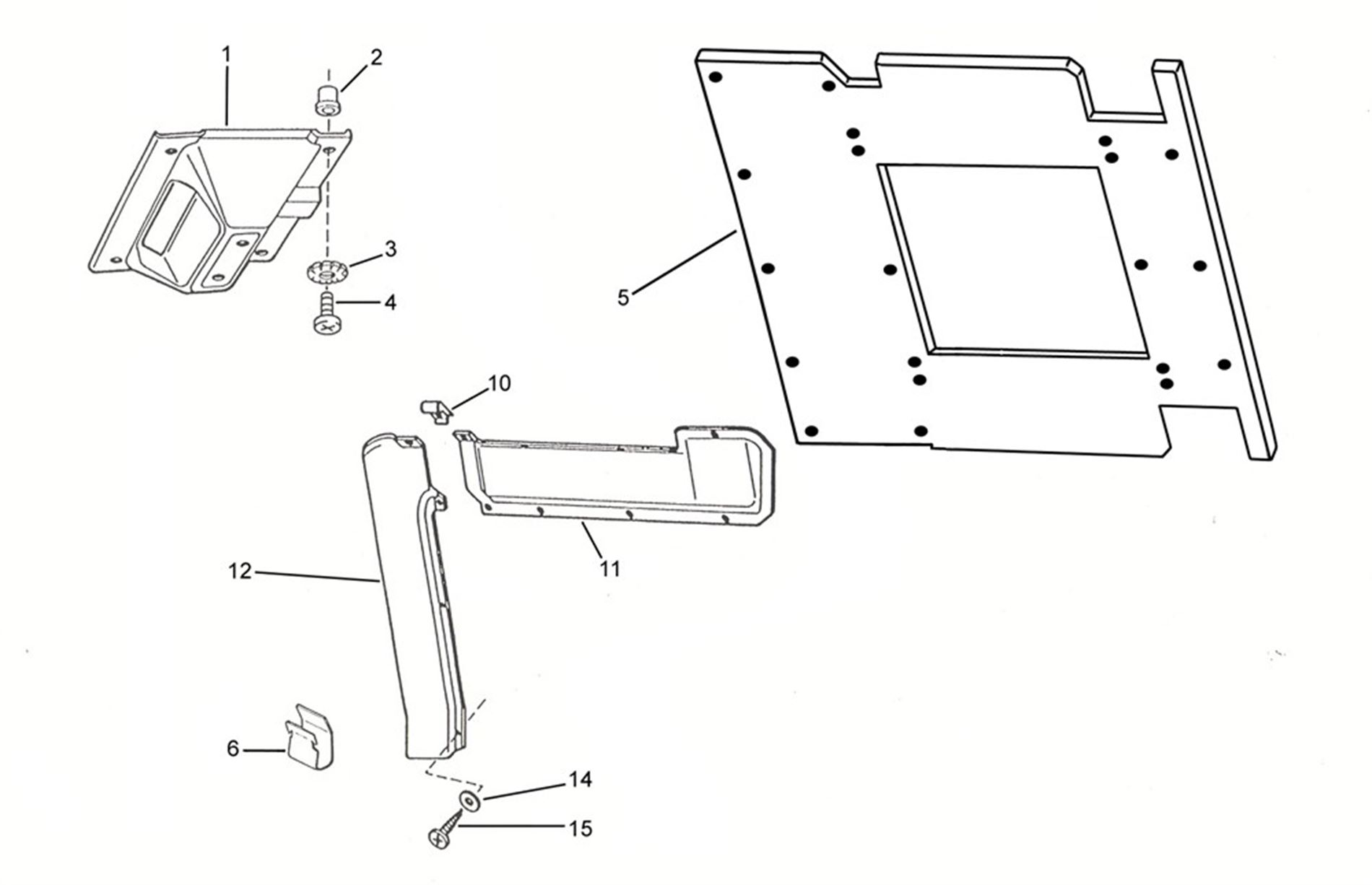 1
2
3
4
5
10
11
12
6
14
15