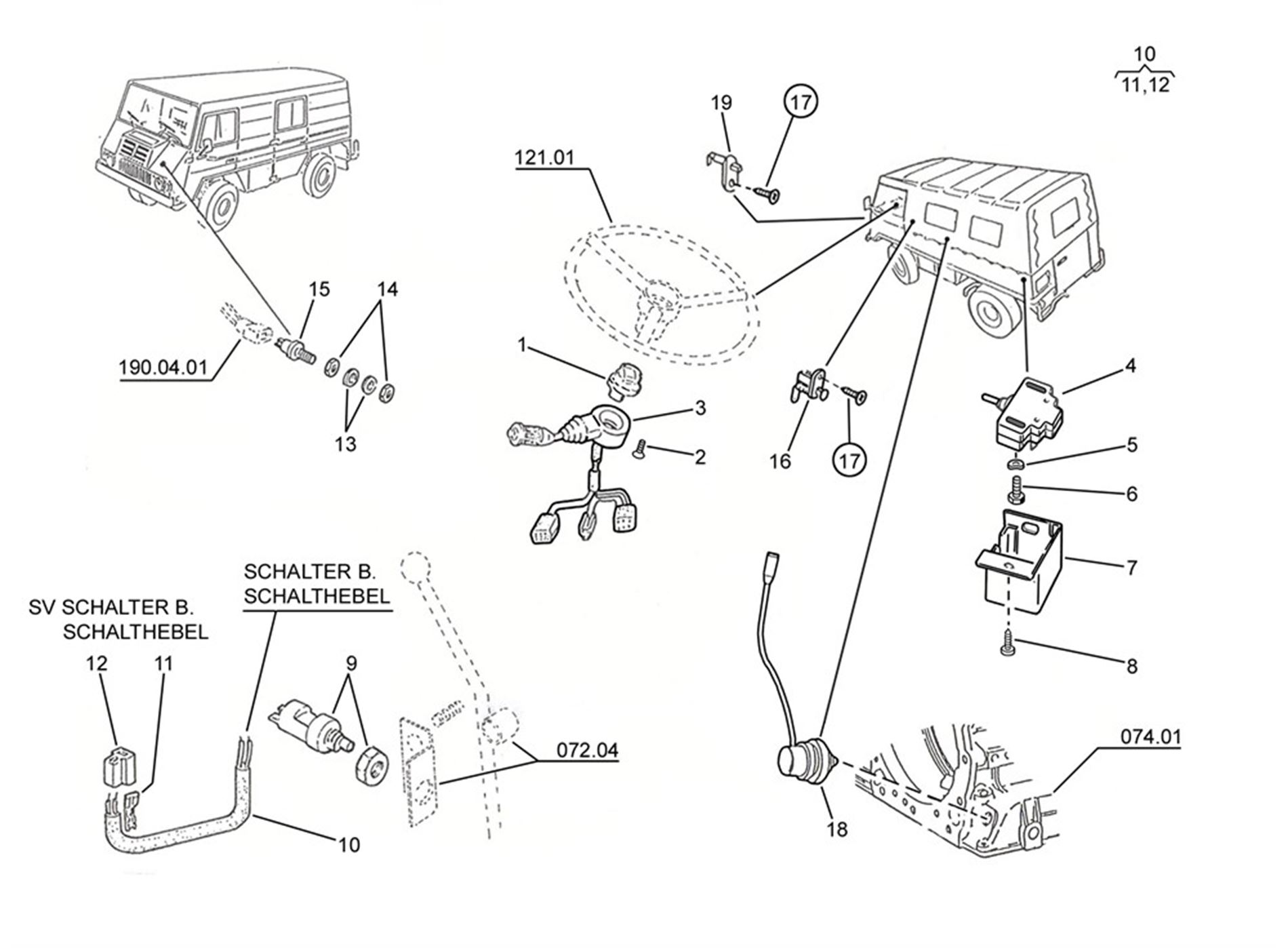 10
11,12

19
17
121.01
15
14
190.04.01
13
1
3
2
16
17
4
5
6
7
8
SCHALTER B. SCHALTHEBEL
SV SCHALTER B. SCHALTHEBEL
12
11
9
072.04
10
18
074.01