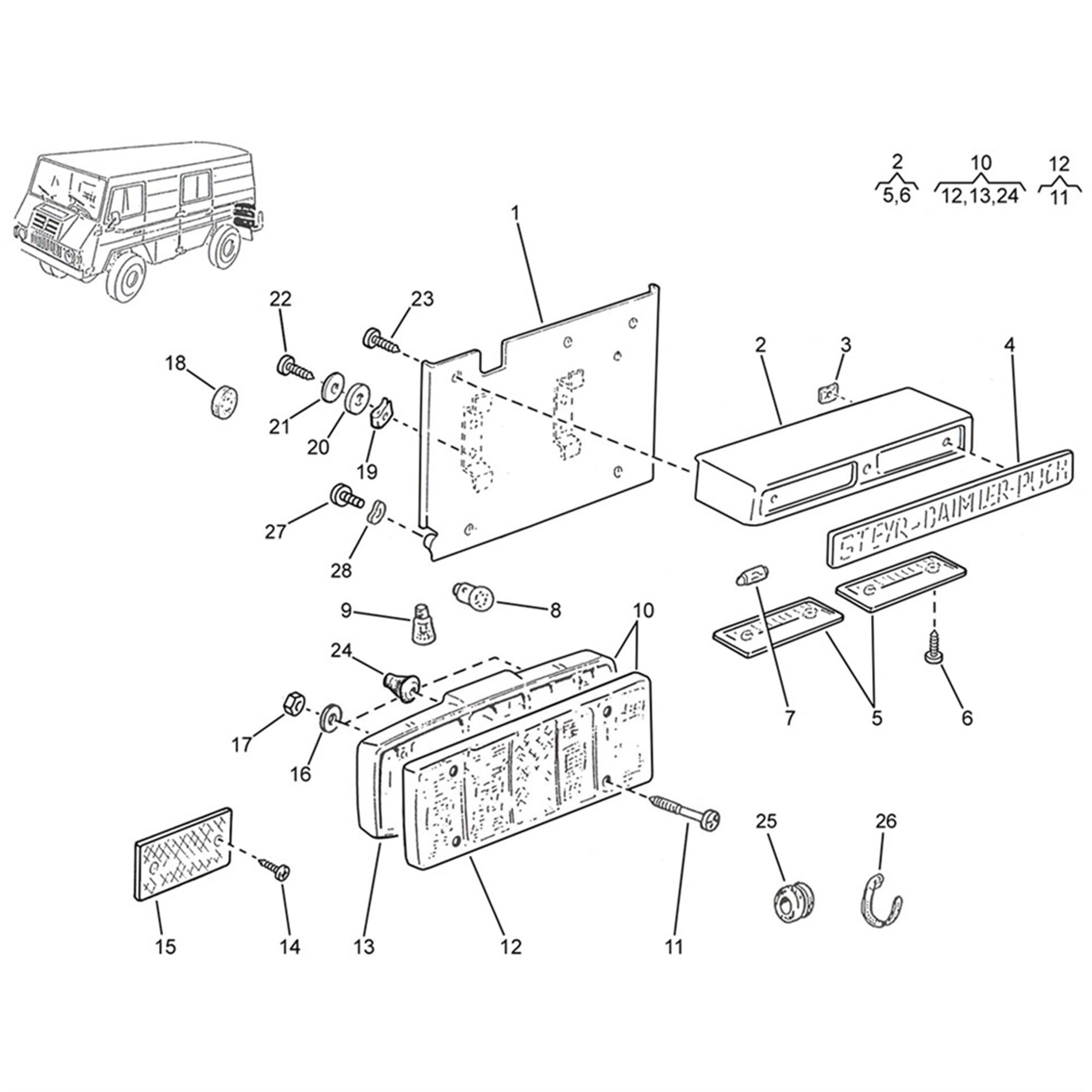 2
5,6

10
12,13,24

12
11

1

22

23

18

21

20

19

27

28

2

3

4

STEYR-DAIMLER-PUCH

9

8

10

24

17

16

7

5

6

15

14

13

12

11

25

26