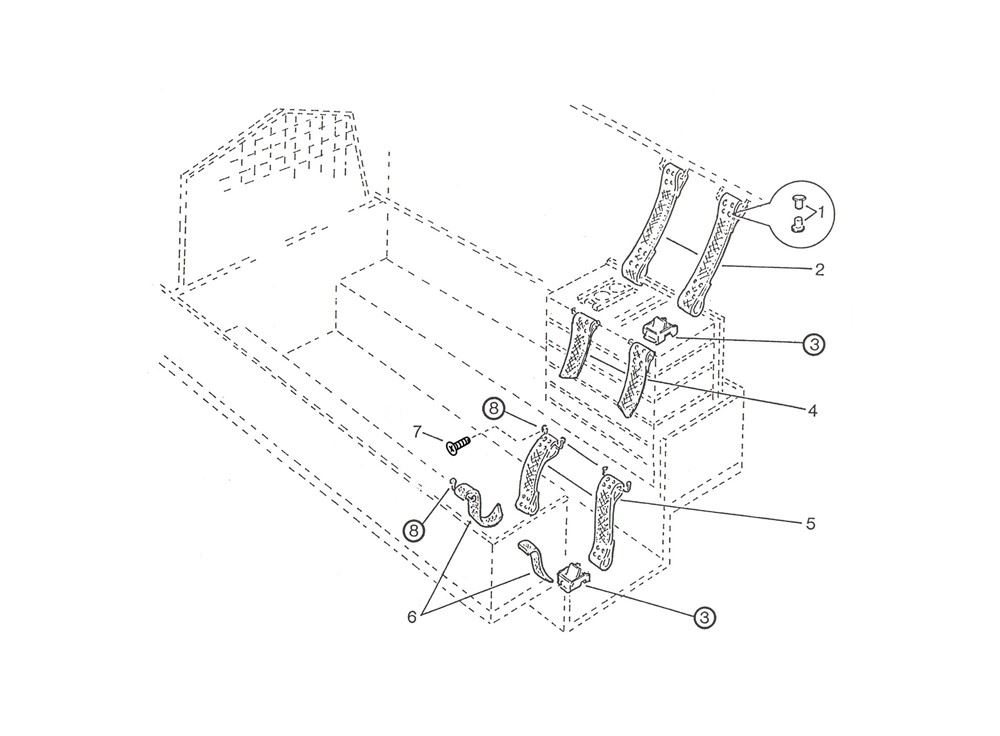 1
2
3
4
8
7
5
8
6
3