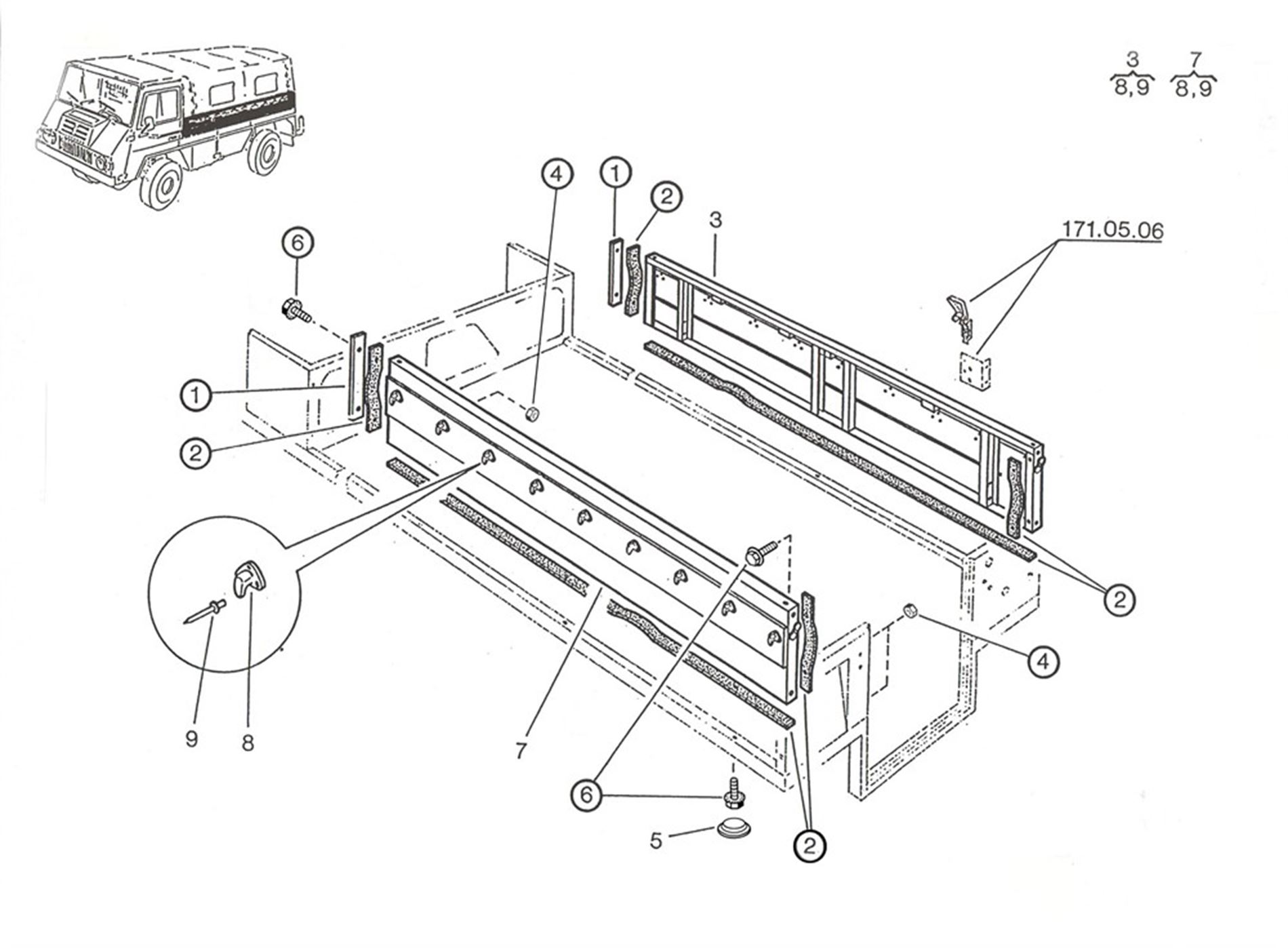 3
8,9
7
8,9

4
1
2
3
171.05.06
6
1
2
2
4
9
8
7
6
5
2