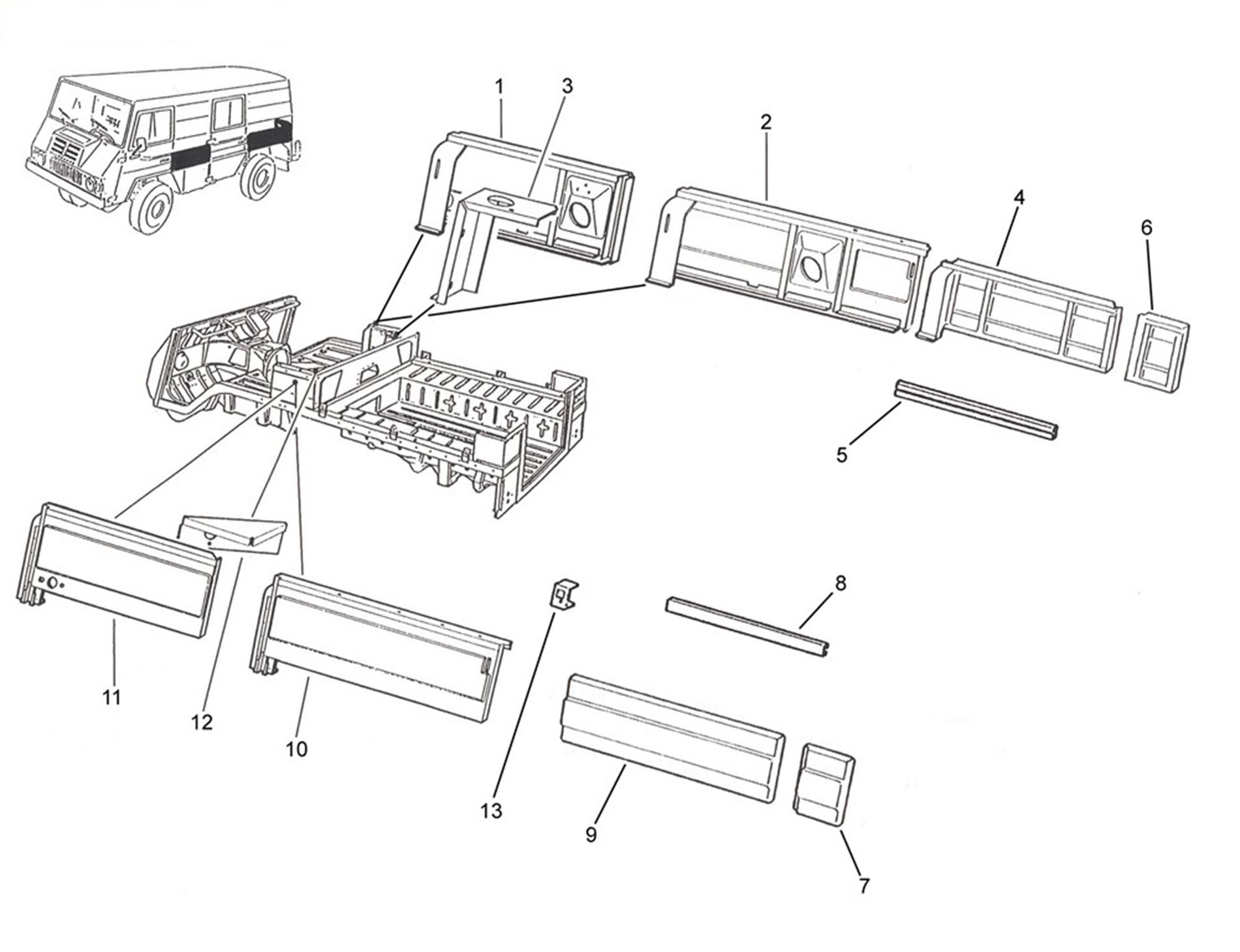 1
3
2
4
6
5
8
11
12
10
13
9
7