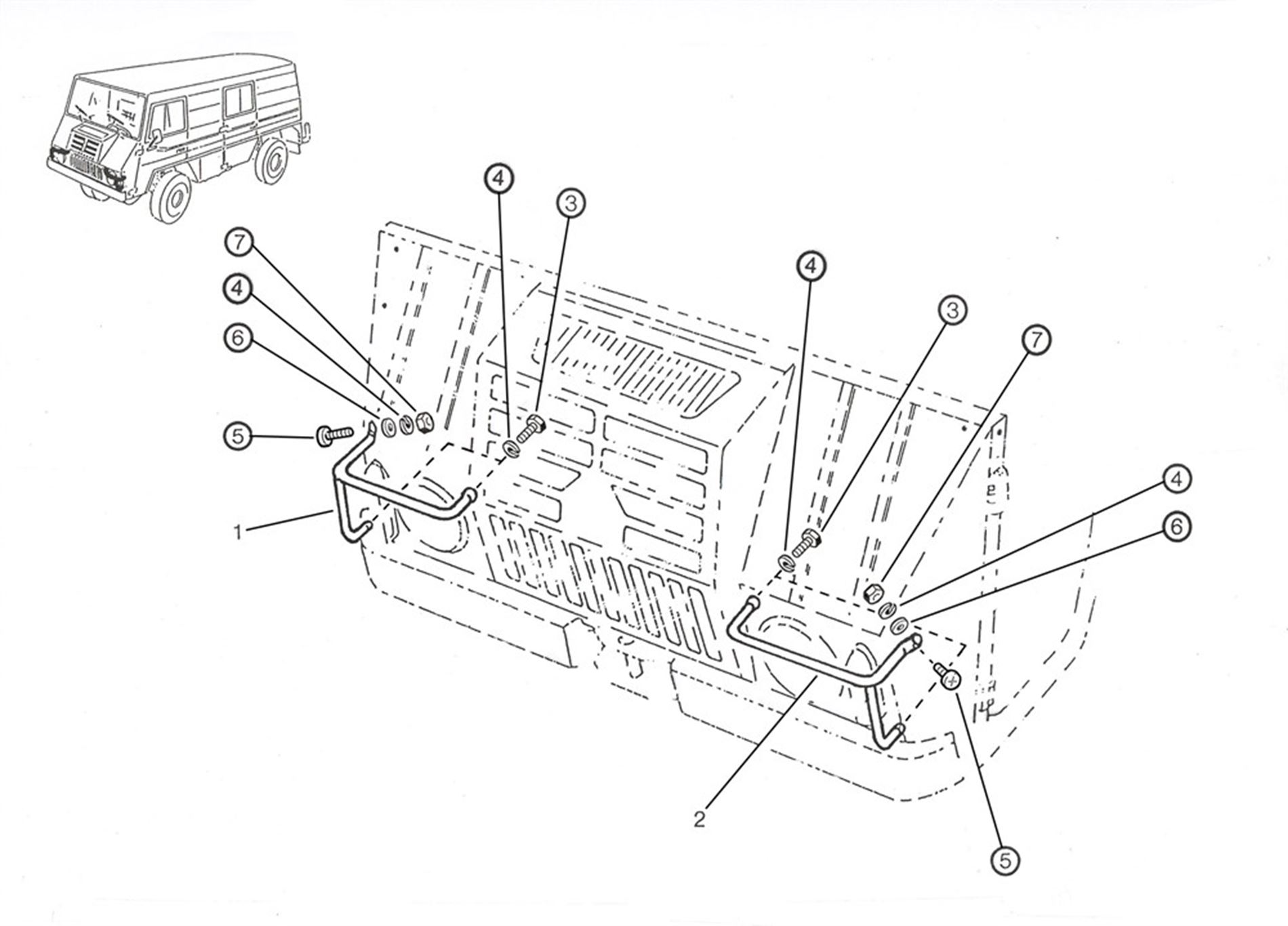 4
3
7
4
6
5
1
4
3
7
4
6
2
5