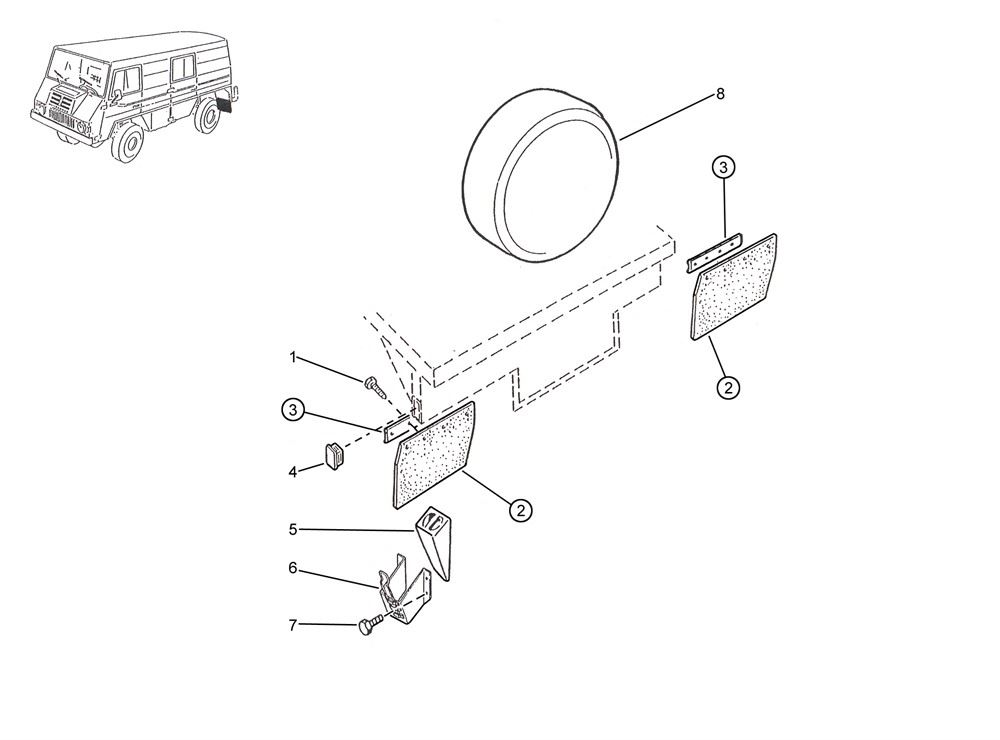 8
3
2
1
3
4
2
5
6
7