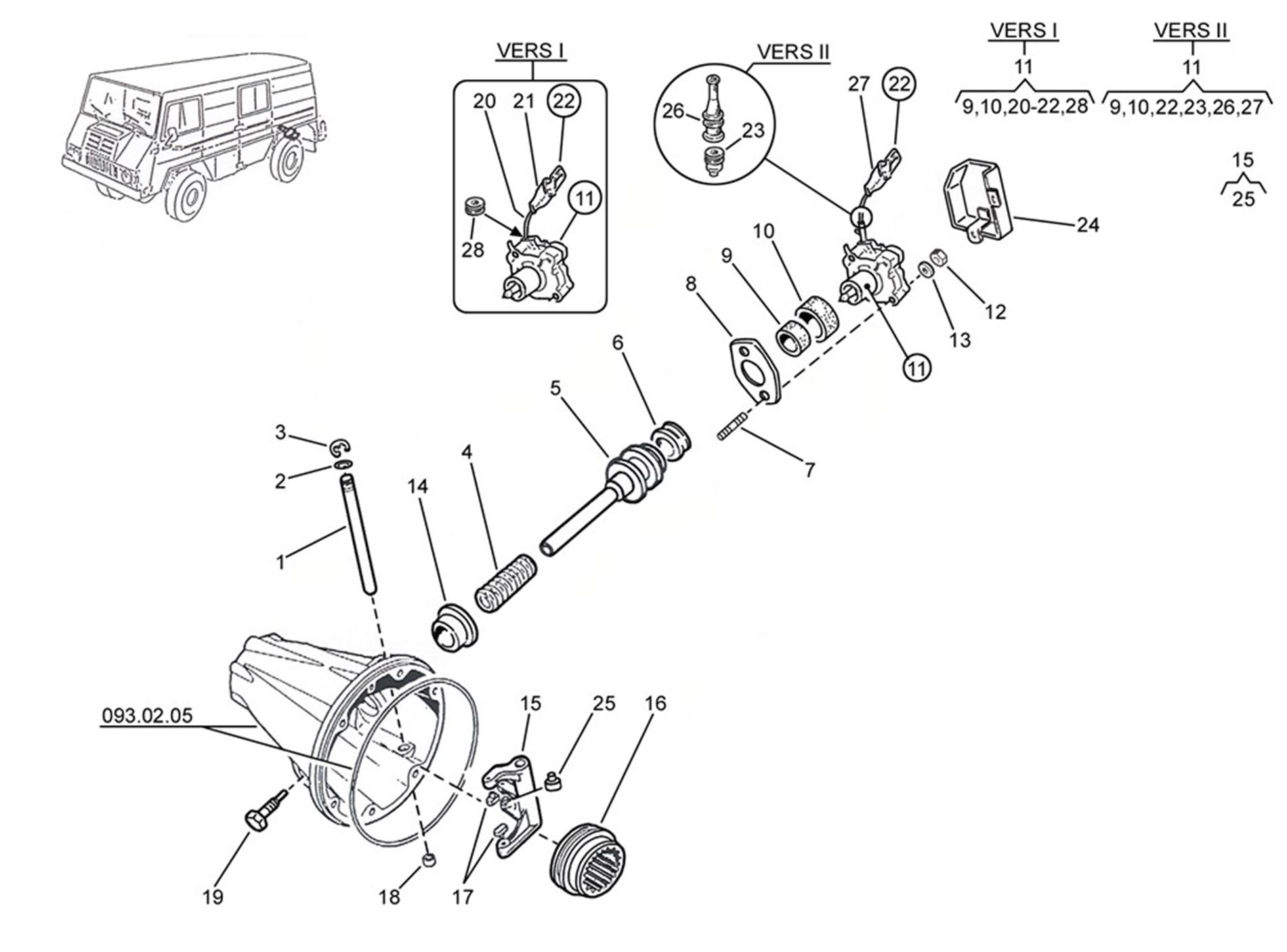 VERS I
20 21 22
11
28

VERS II
26
23
27 22

VERS I
11
9,10,20-22,28

VERS II
11
9,10,22,23,26,27

15
25

24
10
9
8
12
13
11
6
5
7
3
2
4
14
1
093.02.05
15
25
16
19
18
17