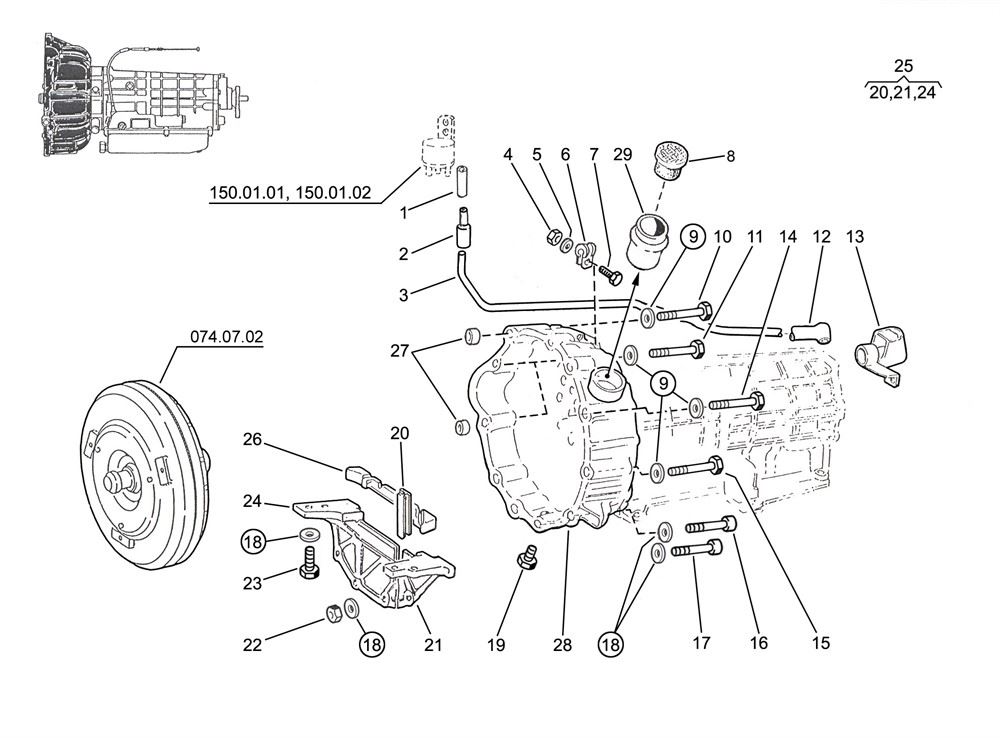 25
20,21,24

150.01.01, 150.01.02

1
2
3
4
5
6
7
29
8
9
10
11
14
12
13

074.07.02

27
9
26
20
24
18
23
22
18
21
19
28
18
17
16
15