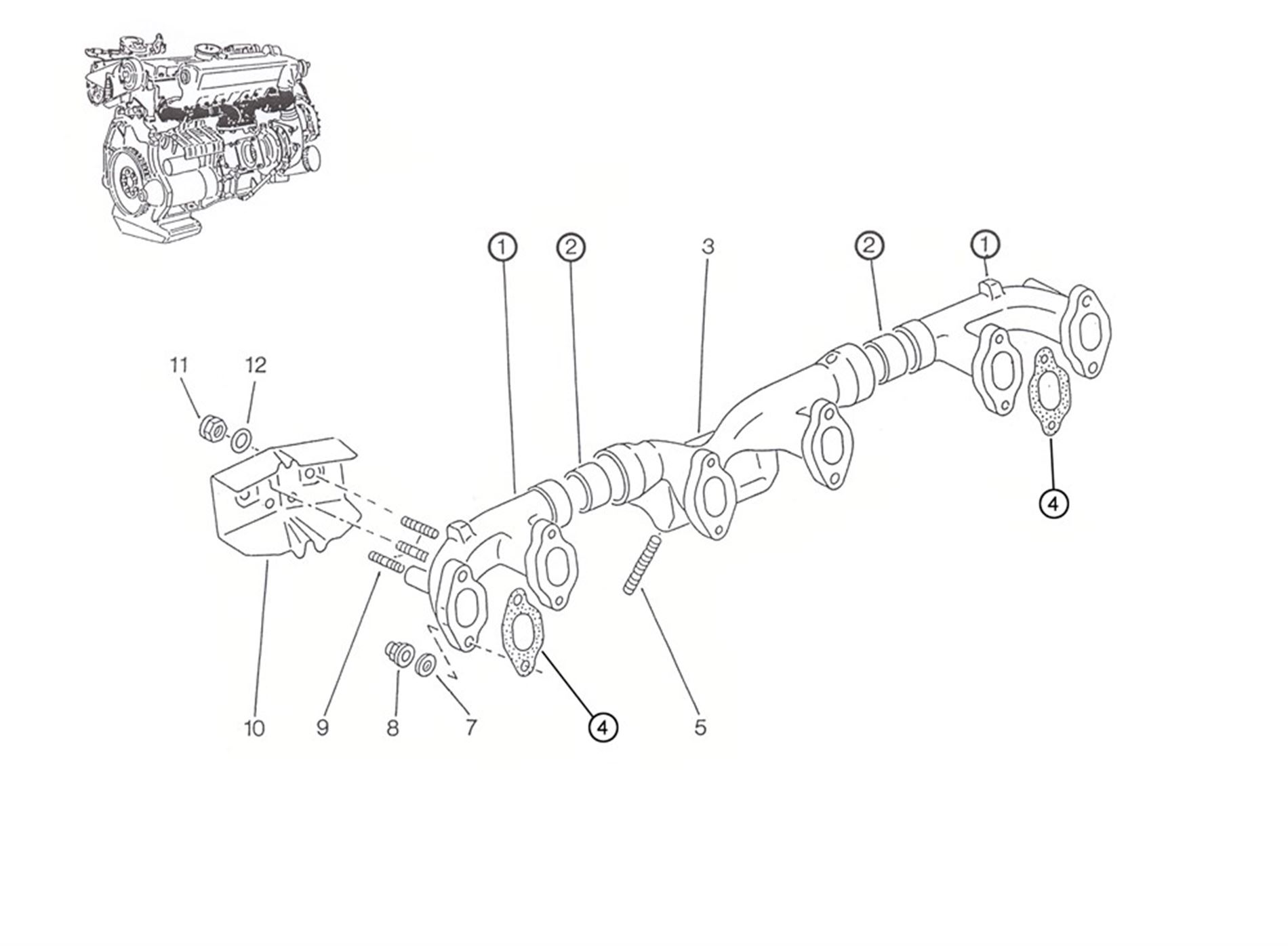 1
2
3
2
1
11
12
4
10
9
8
7
4
5