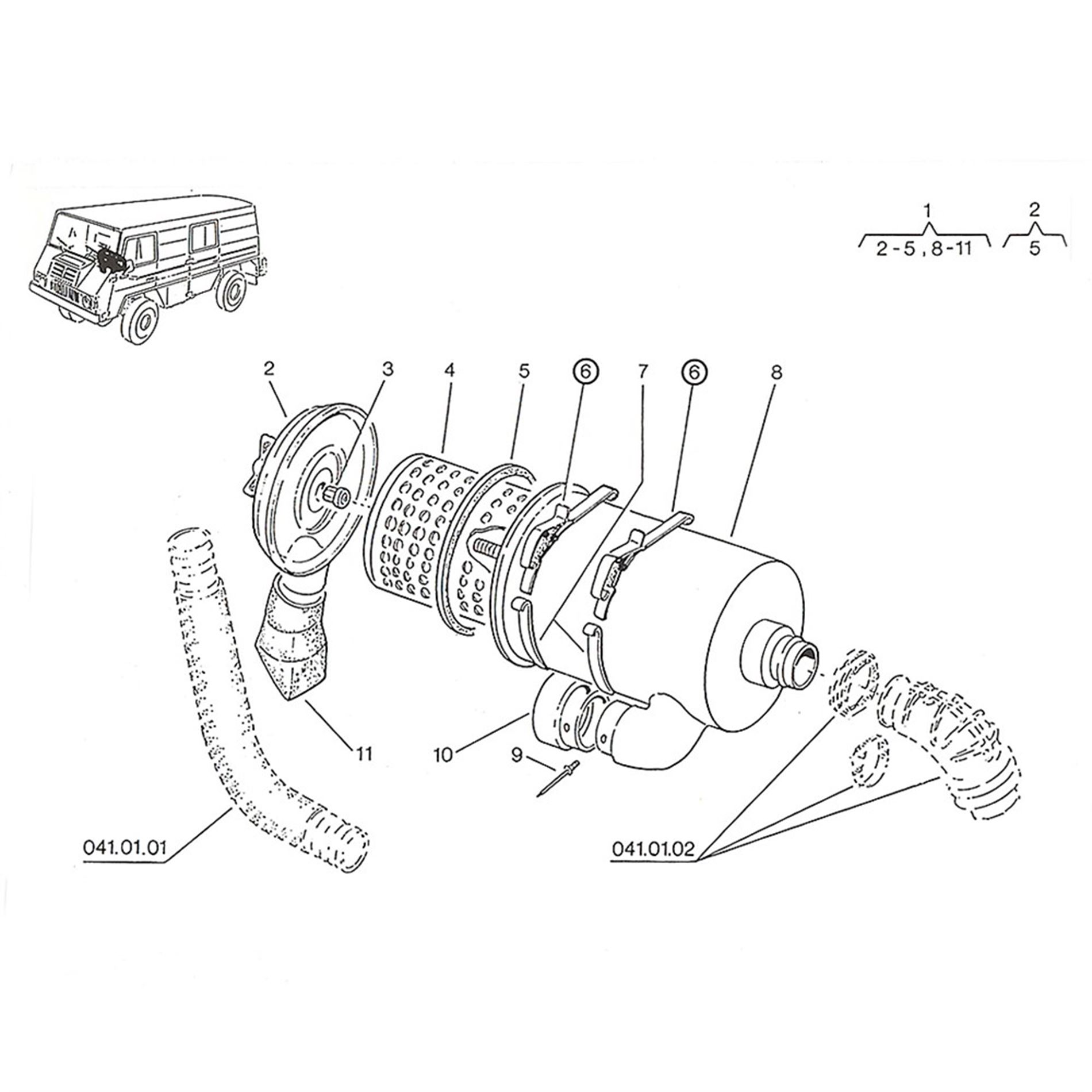 1
2 - 5 , 8 - 11

2
5

2
3
4
5
6
7
6
8

11
10
9

041.01.01

041.01.02