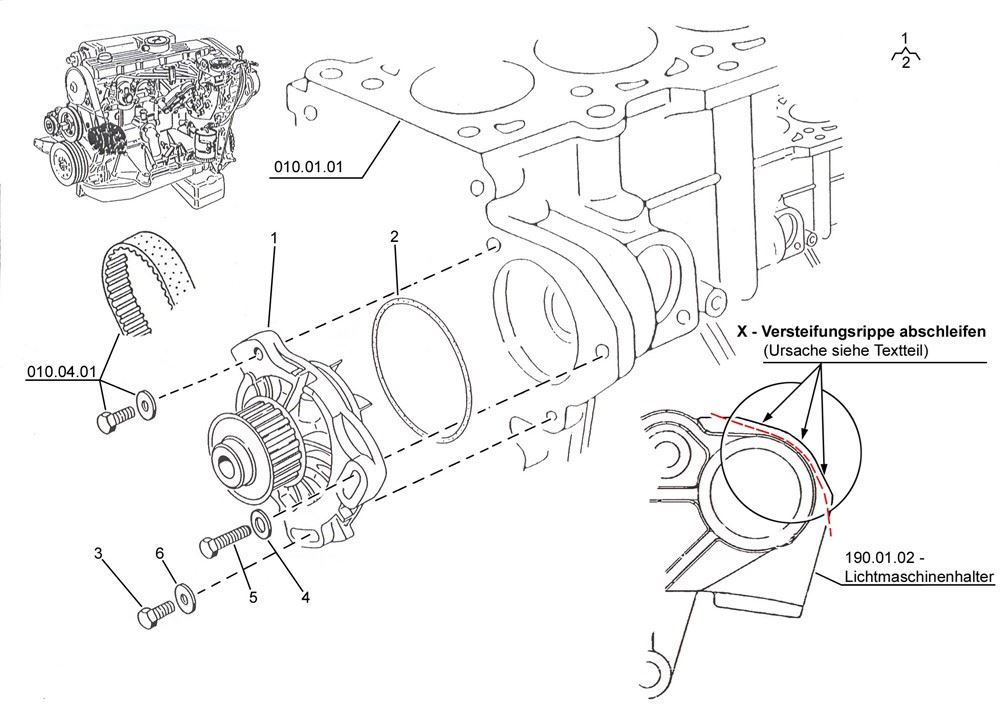 1
2

010.01.01

1

2

010.04.01

X - Versteifungsrippe abschleifen
(Ursache siehe Textteil)

3

6

5

4

190.01.02 -
Lichtmaschinenhalter