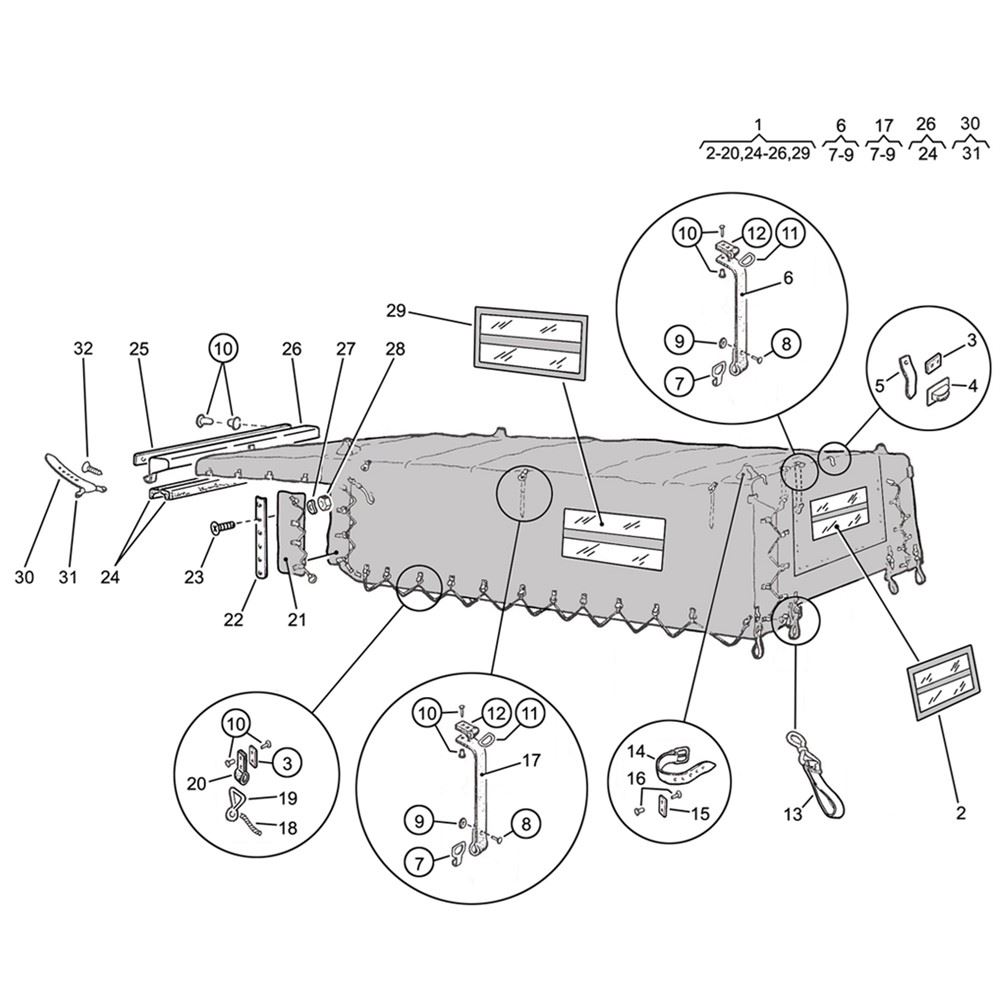 1
2-20,24-26,29

6
7-9

17
7-9

26
24

30
31

10 12 11 6 9 8 7 3 5 4

29

32 25 10 26 27 28

30 31 24 23 22 21

10 3 20 19 18

10 12 11 17 9 8 7

14 16 15

13

2