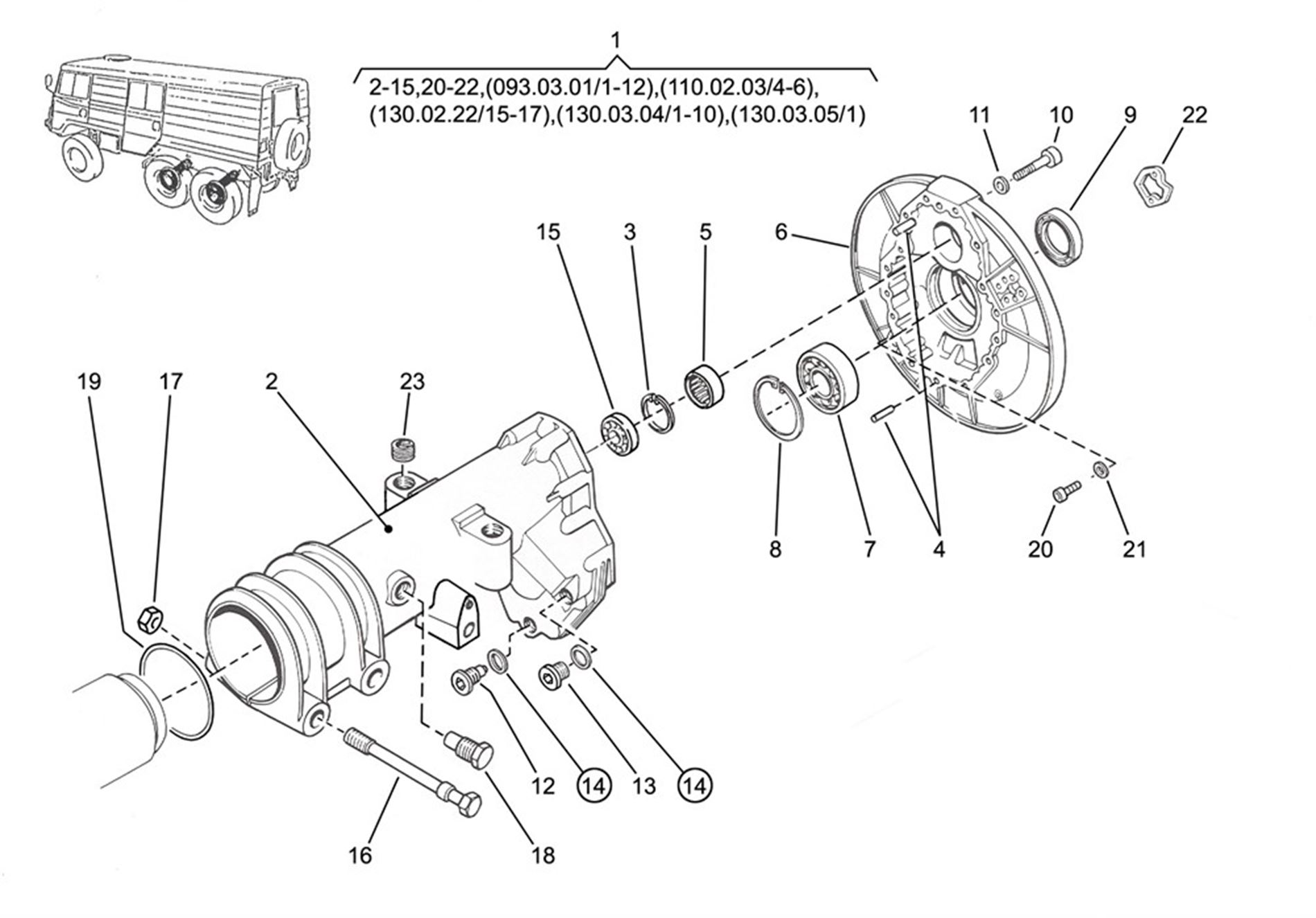 1

2-15,20-22,(093.03.01/1-12),(110.02.03/4-6),
(130.02.22/15-17),(130.03.04/1-10),(130.03.05/1)

11 10 9 22

15 3 5 6

19 17 2 23

8 7 4 20 21

12 14 13 14

16 18