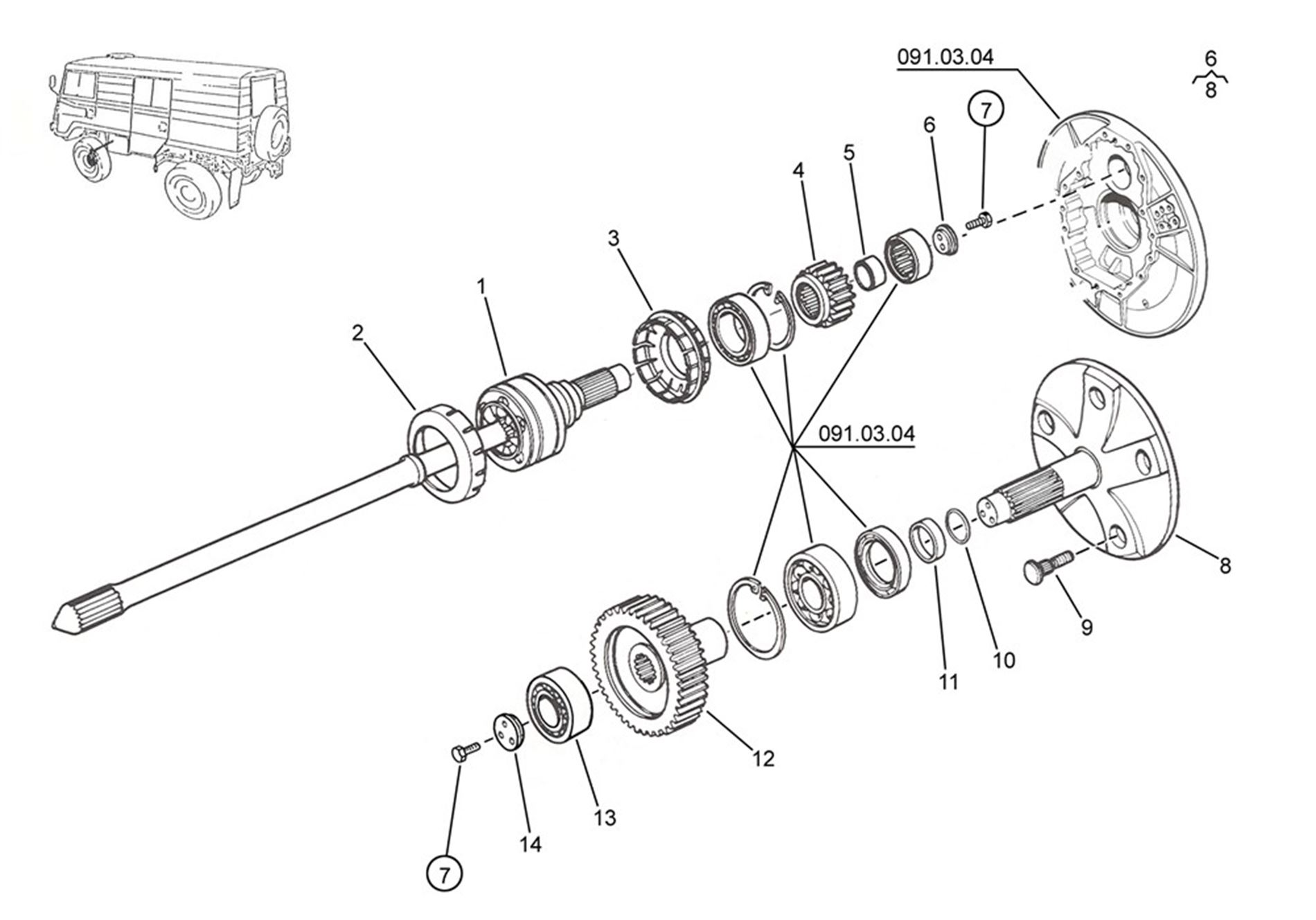 091.03.04

6
8

7

6

5

4

3

1

2

091.03.04

8

9

10

11

12

13

14

7