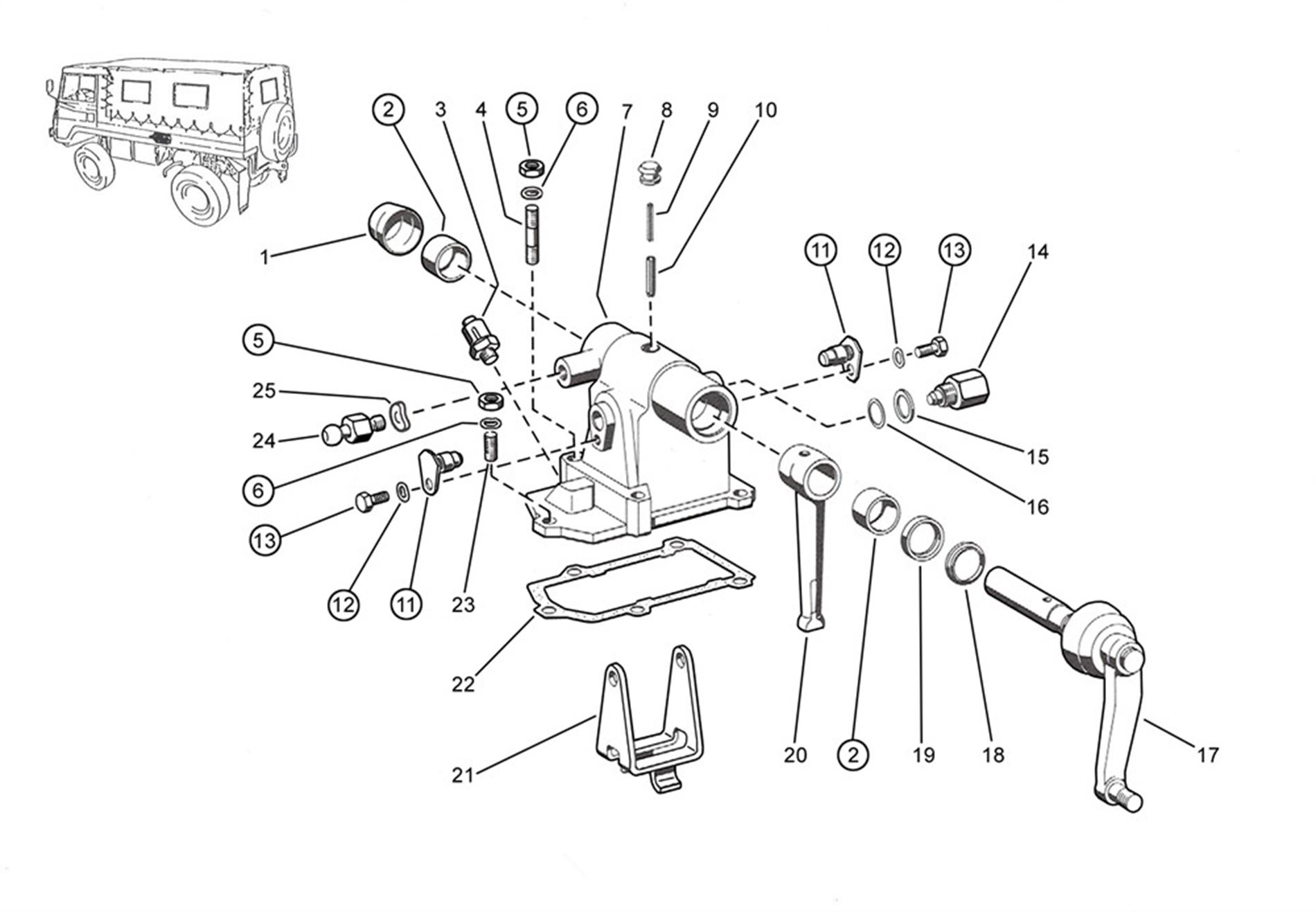 2
3
4
5
6
7
8
9
10
1
11
12
13
14
5
25
24
6
13
12
11
23
15
16
22
21
20
2
19
18
17