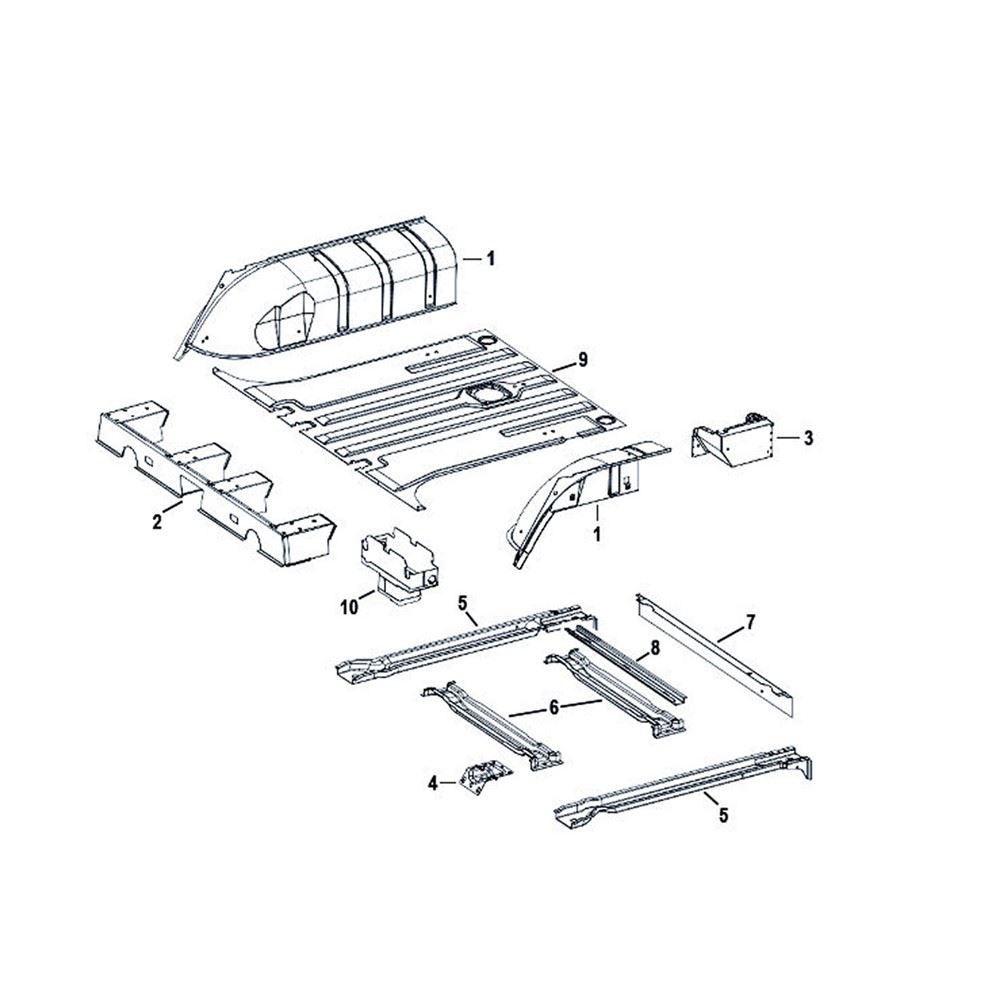 1
9
3
2
1
10
5
7
8
6
4
5