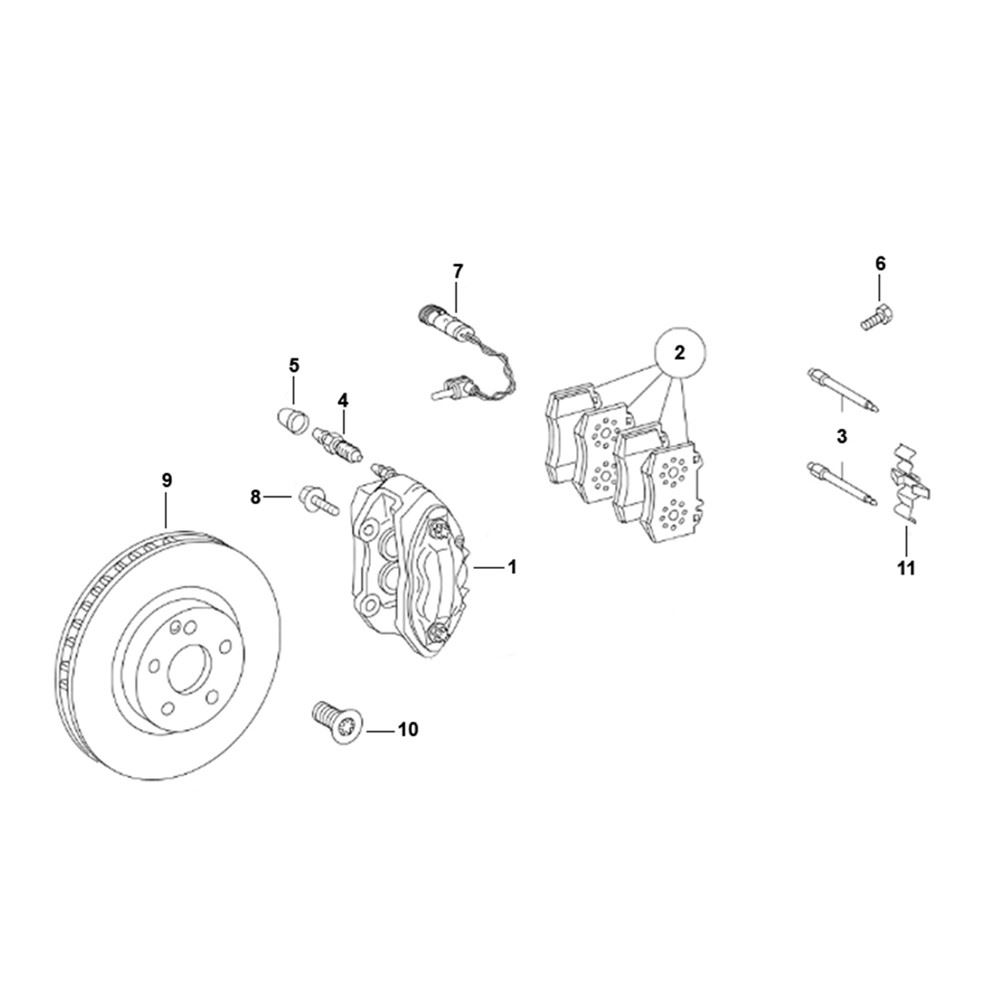 7
6
2
5
4
3
9
8
1
11
10