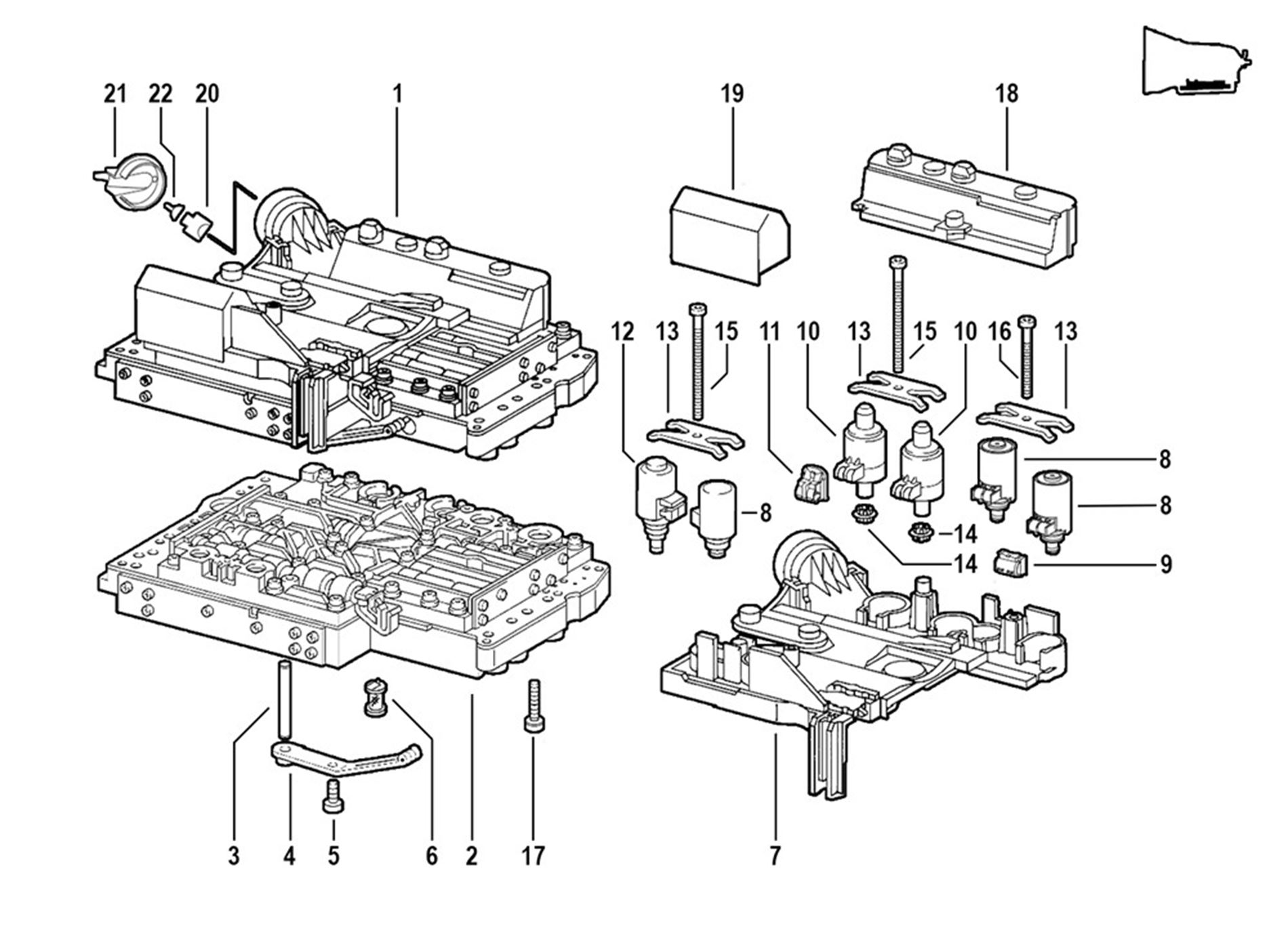 21 22 20 1 19 18

12 13 15 11 10 13 15 10 16 13

8 8 8

14 14 9

3 4 5 6 2 17 7